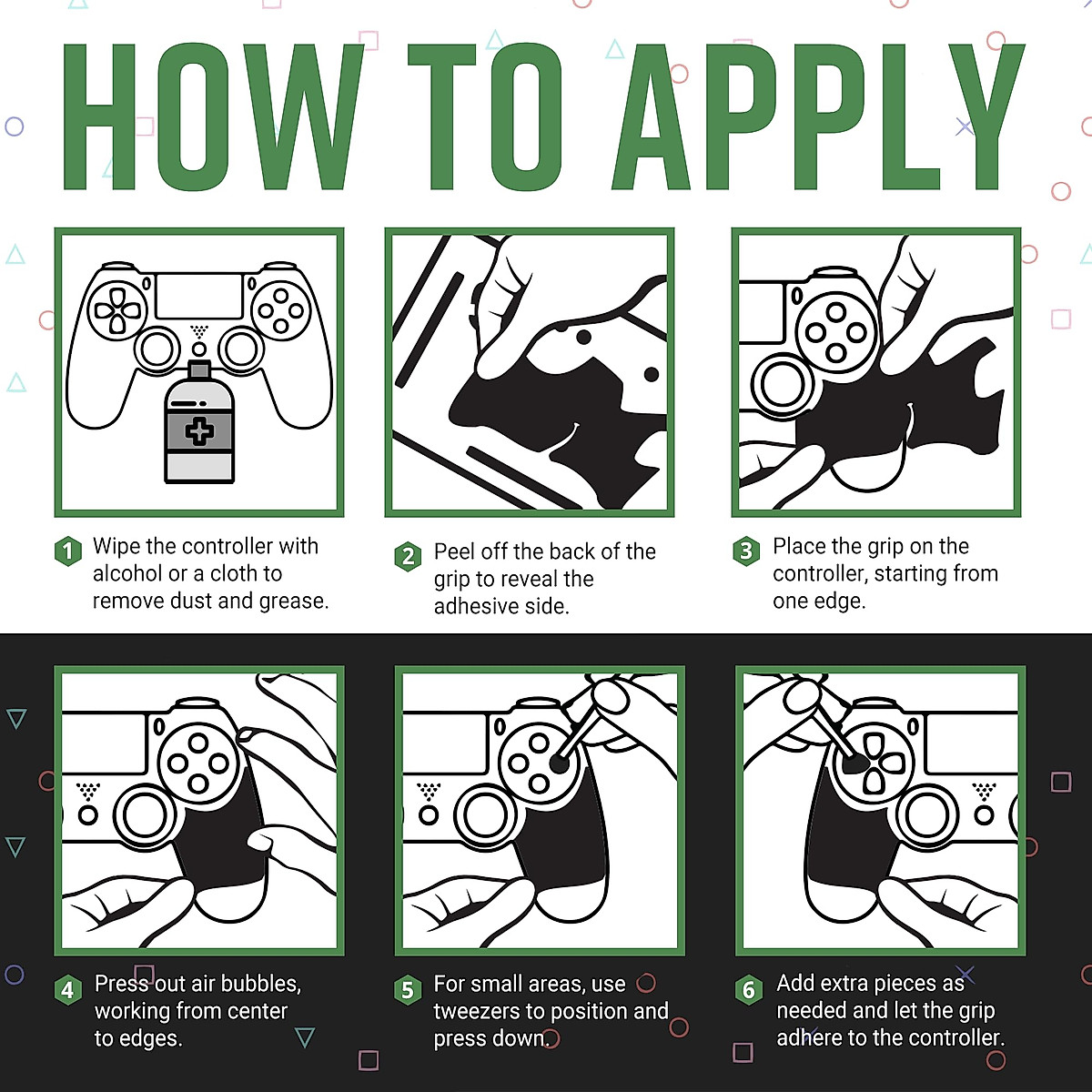 HOW TO APPLY

1 Wipe the controller with alcohol or a cloth to remove dust and grease.

2 Peel off the back of the grip to reveal the adhesive side.

3 Place the grip on the controller, starting from one edge.

4 Press out air bubbles, working from center to edges.

5 For small areas, use tweezers to position and press down.

6 Add extra pieces as needed and let the grip adhere to the controller.