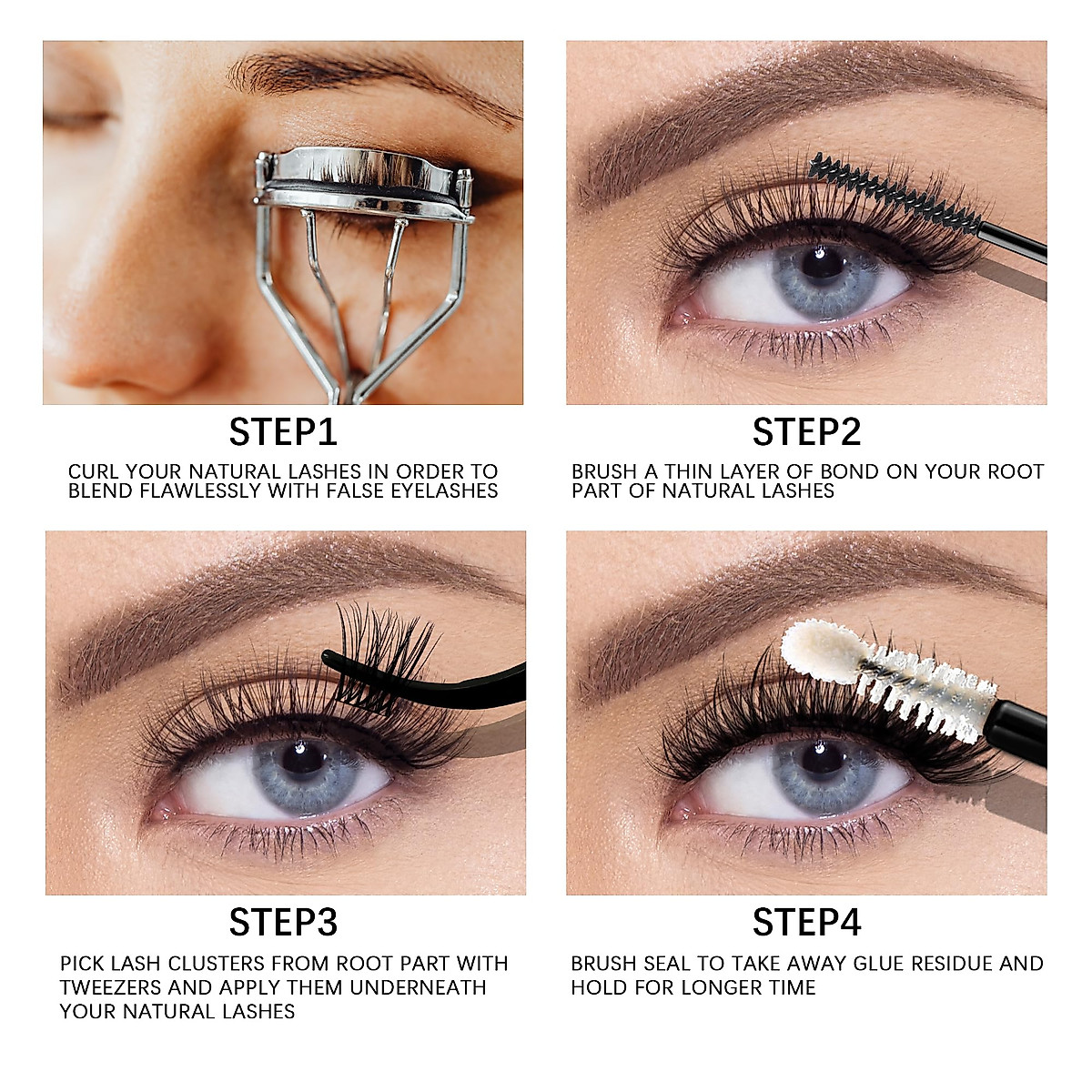 STEP1

CURL YOUR NATURAL LASHES IN ORDER TO BLEND FLAWLESSLY WITH FALSE EYELASHES

STEP2

BRUSH A THIN LAYER OF BOND ON YOUR ROOT PART OF NATURAL LASHES

STEP3

PICK LASH CLUSTERS FROM ROOT PART WITH TWEEZERS AND APPLY THEM UNDERNEATH YOUR NATURAL LASHES

STEP4

BRUSH SEAL TO TAKE AWAY GLUE RESIDUE AND HOLD FOR LONGER TIME