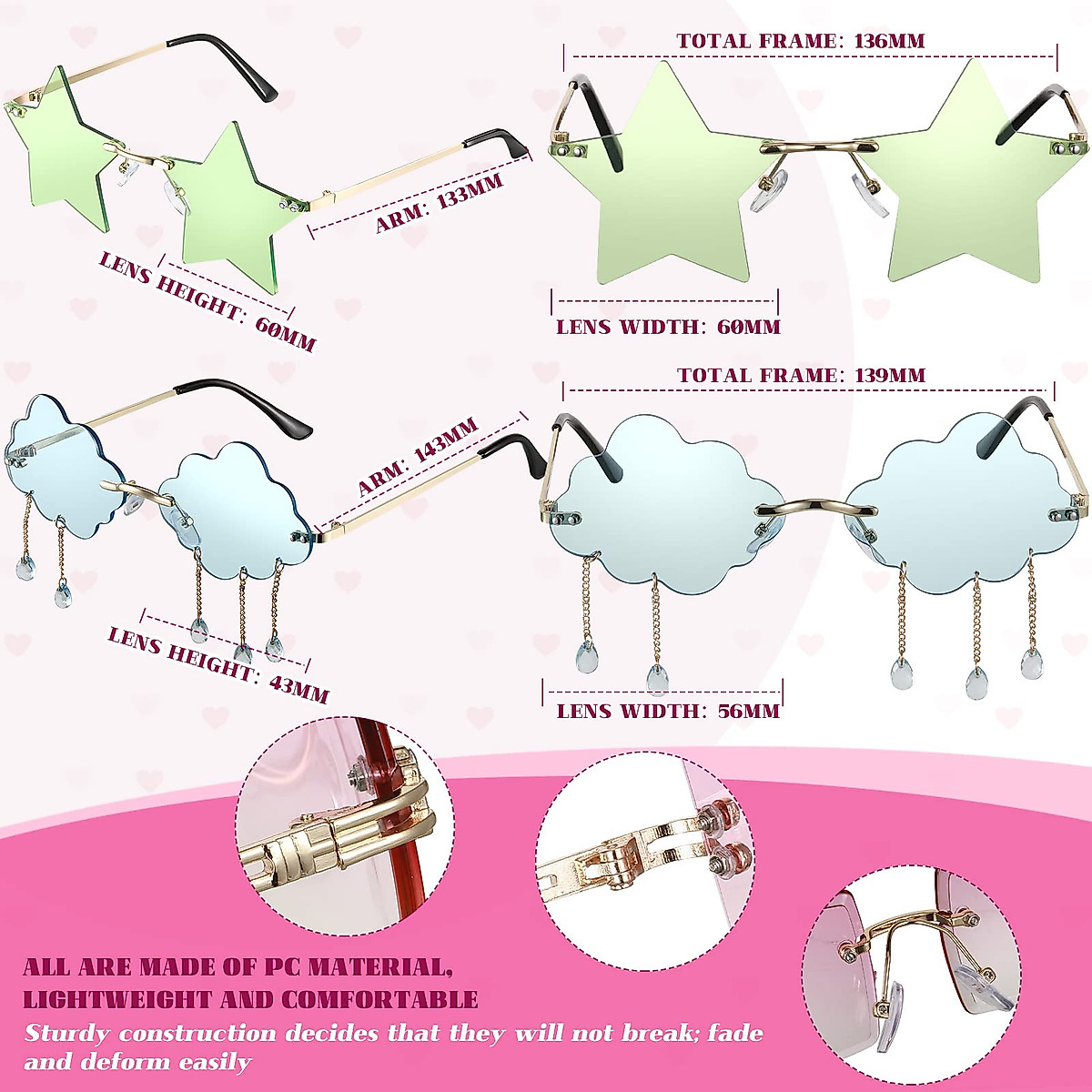 TOTAL FRAME: 136MM

ARM: 133MM

LENS HEIGHT: 60MM

LENS WIDTH: 60MM

TOTAL FRAME: 139MM

ARM: 143MM

LENS HEIGHT: 43MM

LENS WIDTH: 56MM

ALL ARE MADE OF PC MATERIAL, LIGHTWEIGHT AND COMFORTABLE

Sturdy construction decides that they will not break; fade and deform easily