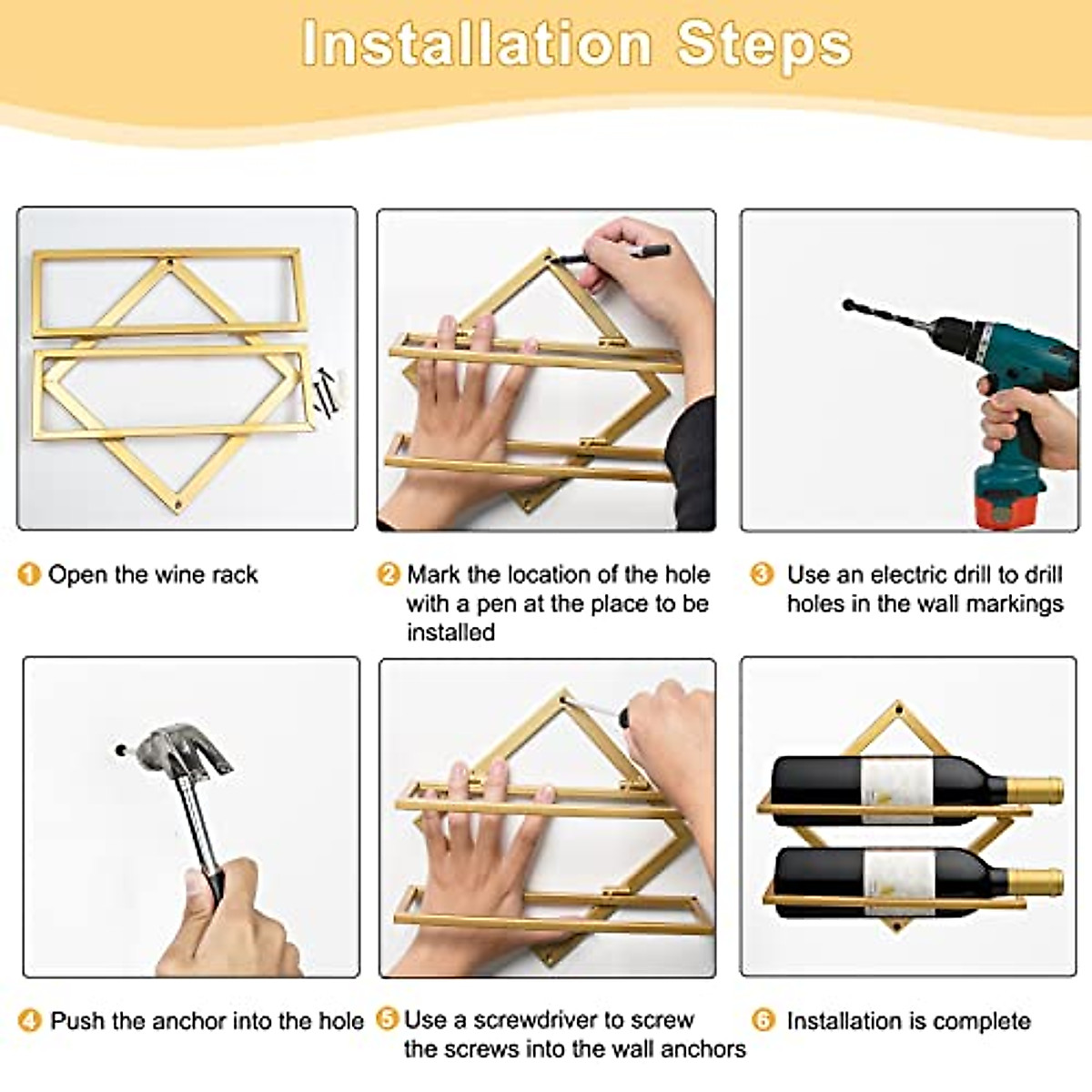 Installation Steps

1 Open the wine rack

2 Mark the location of the hole with a pen at the place to be installed

3 Use an electric drill to drill holes in the wall markings

4 Push the anchor into the hole

5 Use a screwdriver to screw the screws into the wall anchors

6 Installation is complete