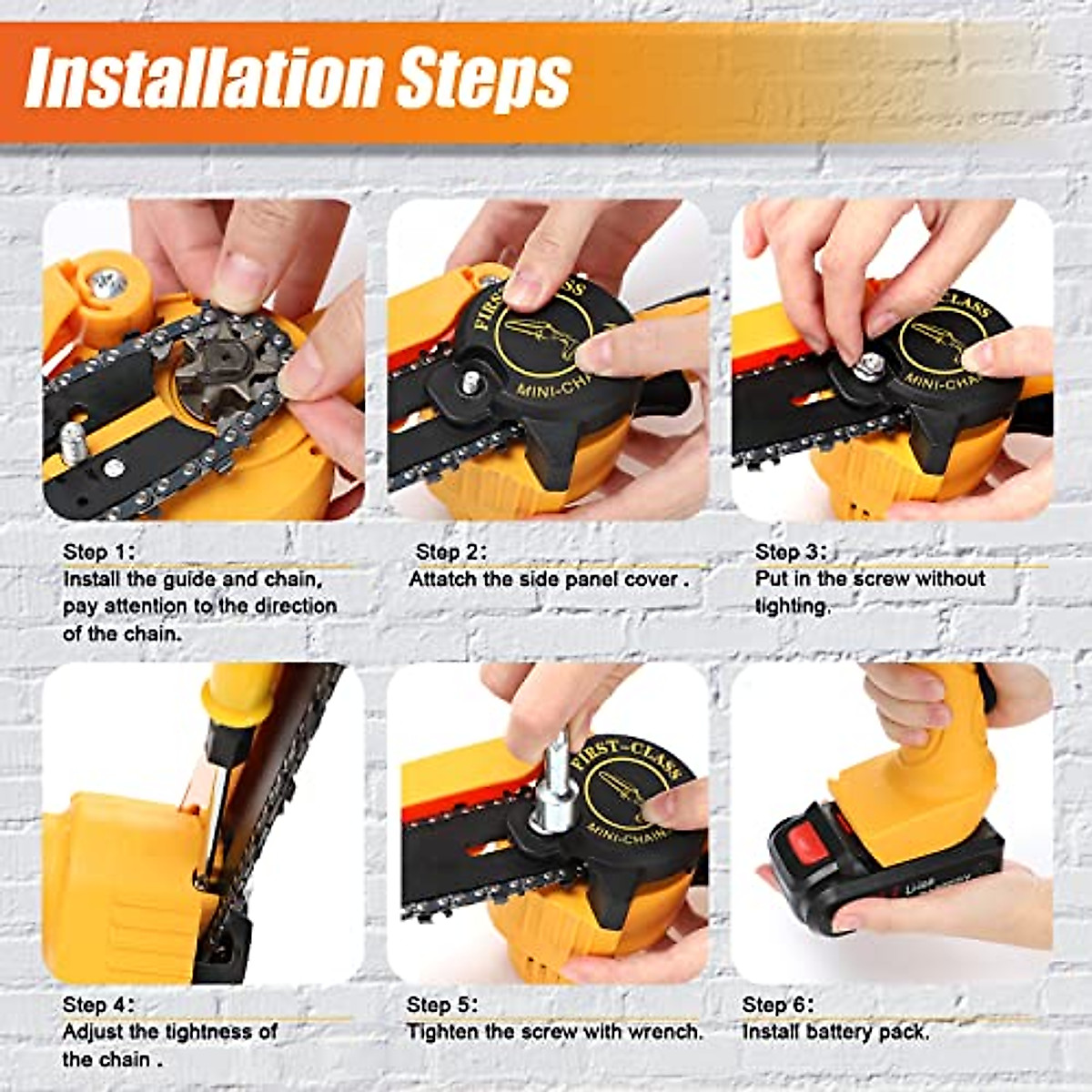 Installation Steps

FIRST-CLASS
MINI-CHA

CLASS
MINI-CHA

Step 1:
Install the guide and chain, pay attention to the direction of the chain.

Step 2:
Attatch the side panel cover .

Step 3:
Put in the screw without tighting.

FIRST-CLASS
MINI-CHAIN

Li-ion

Step 4:
Adjust the tightness of the chain .

Step 5:
Tighten the screw with wrench.

Step 6:
Install battery pack.