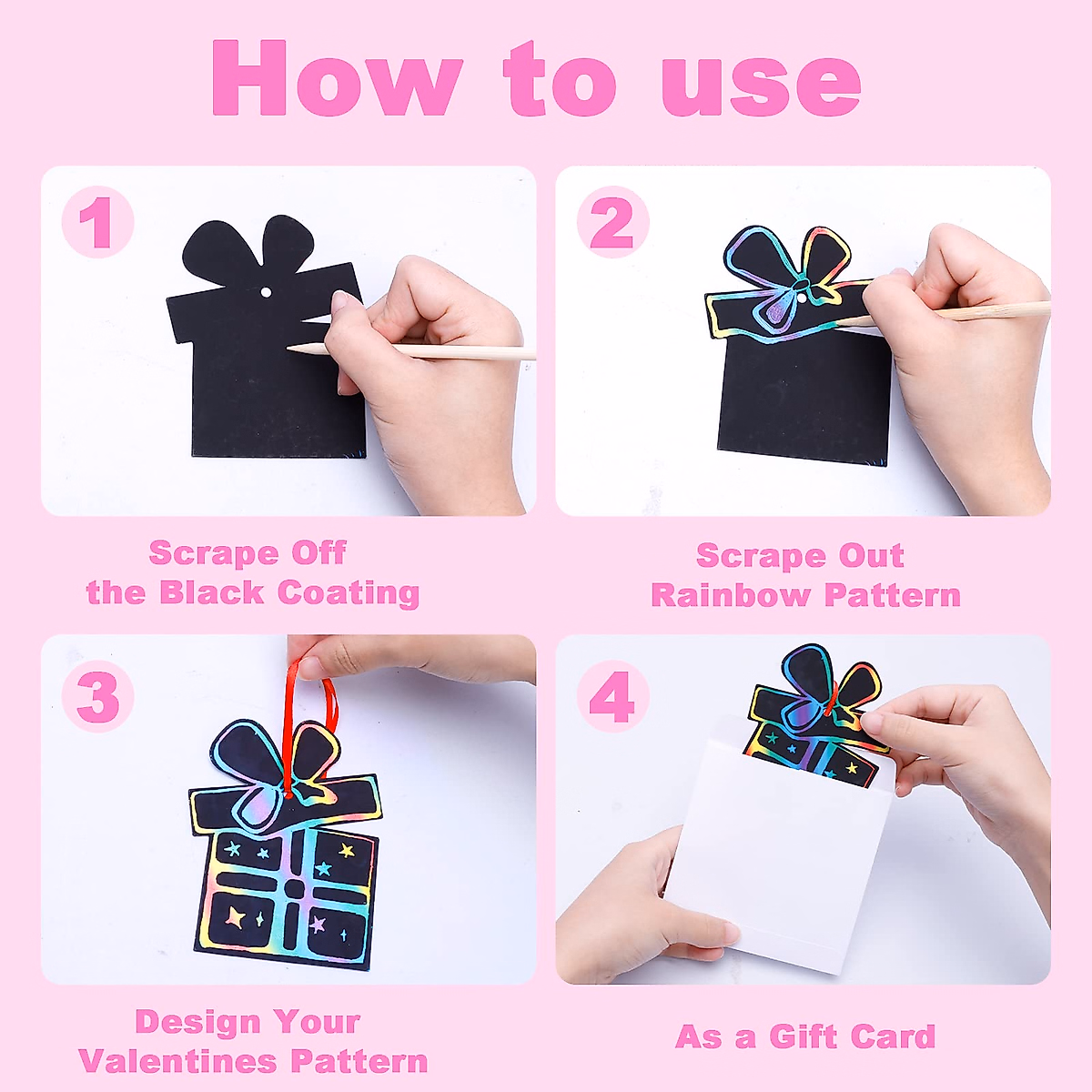 How to use

1

Scrape Off the Black Coating

2

Scrape Out Rainbow Pattern

3

Design Your Valentines Pattern

4

As a Gift Card