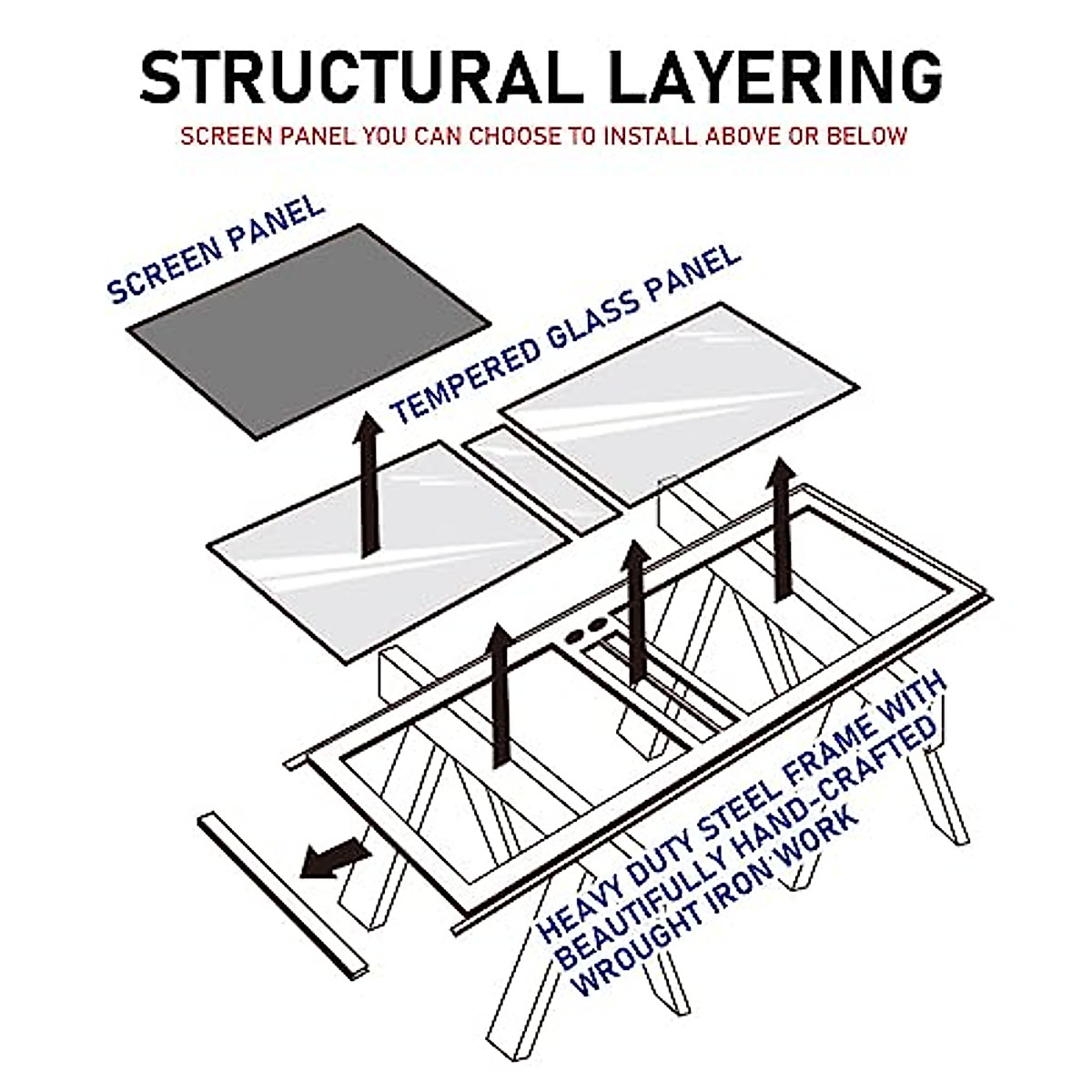 STRUCTURAL LAYERING

SCREEN PANEL YOU CAN CHOOSE TO INSTALL ABOVE OR BELOW

SCREEN PANEL

TEMPERED GLASS PANEL

HEAVY DUTY STEEL FRAME WITH BEAUTIFULLY HAND-CRAFTED WROUGHT IRON WORK