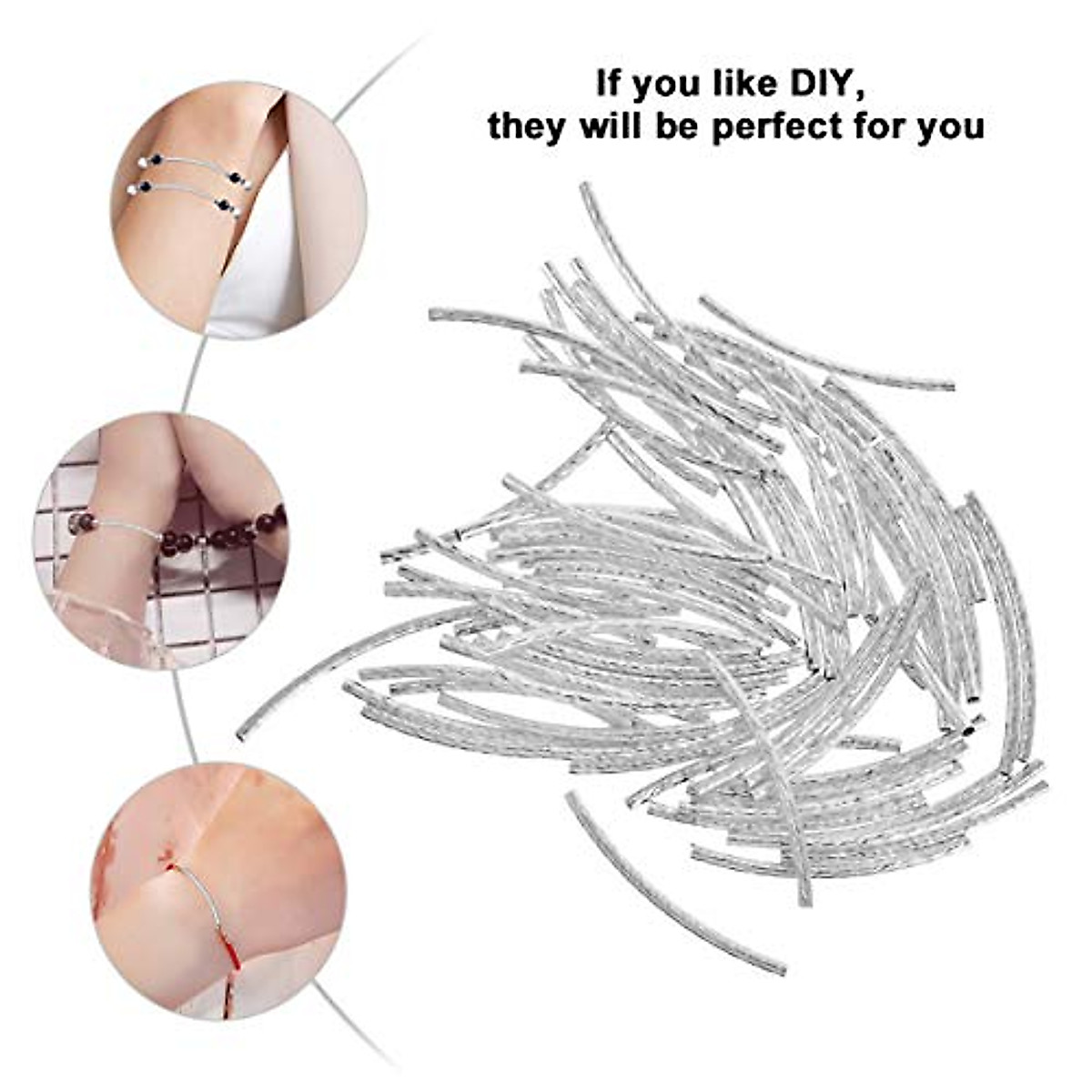 If you like DIY,
they will be perfect for you