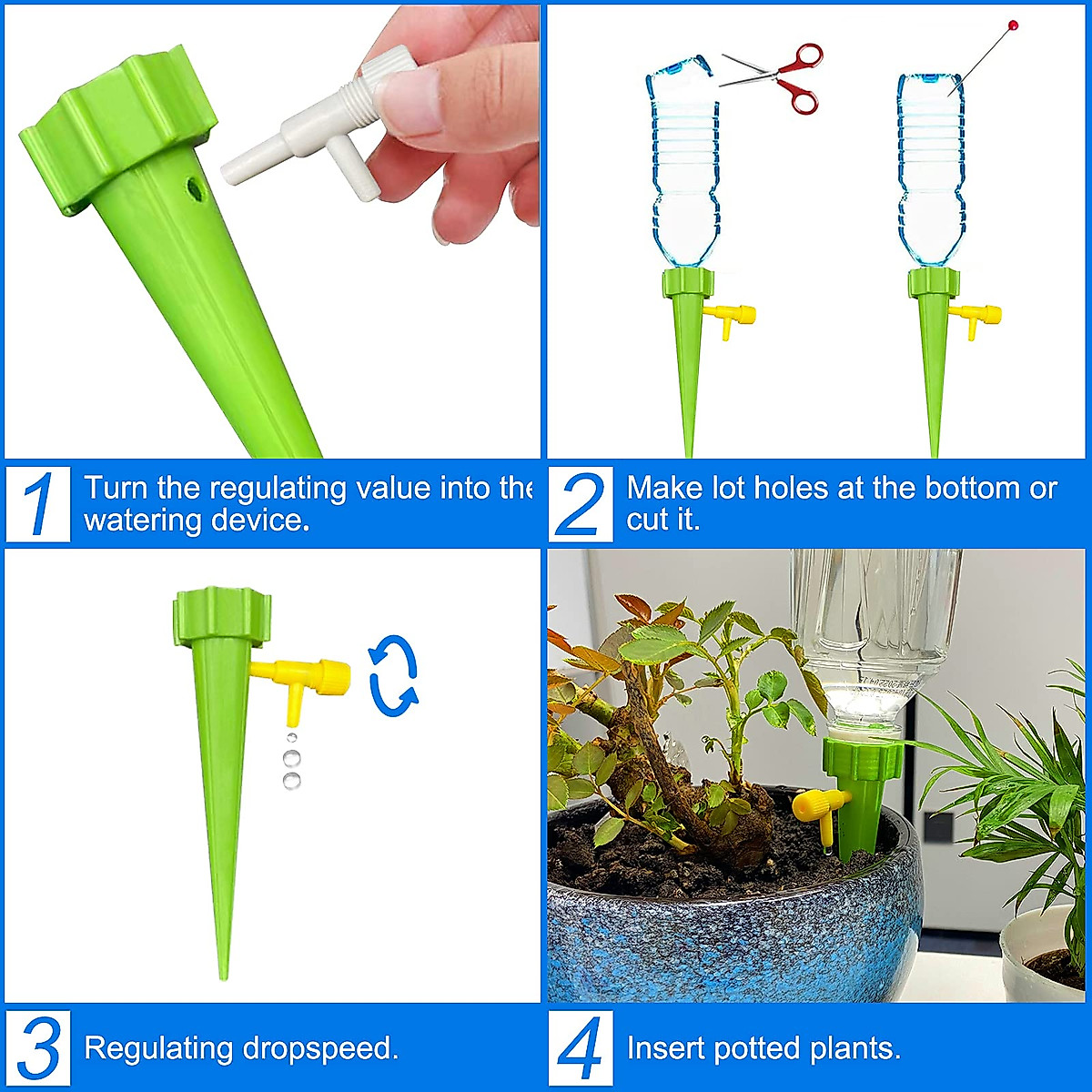 1 Turn the regulating value into the watering device.

2 Make lot holes at the bottom or cut it.

3 Regulating dropspeed.

4 Insert potted plants.