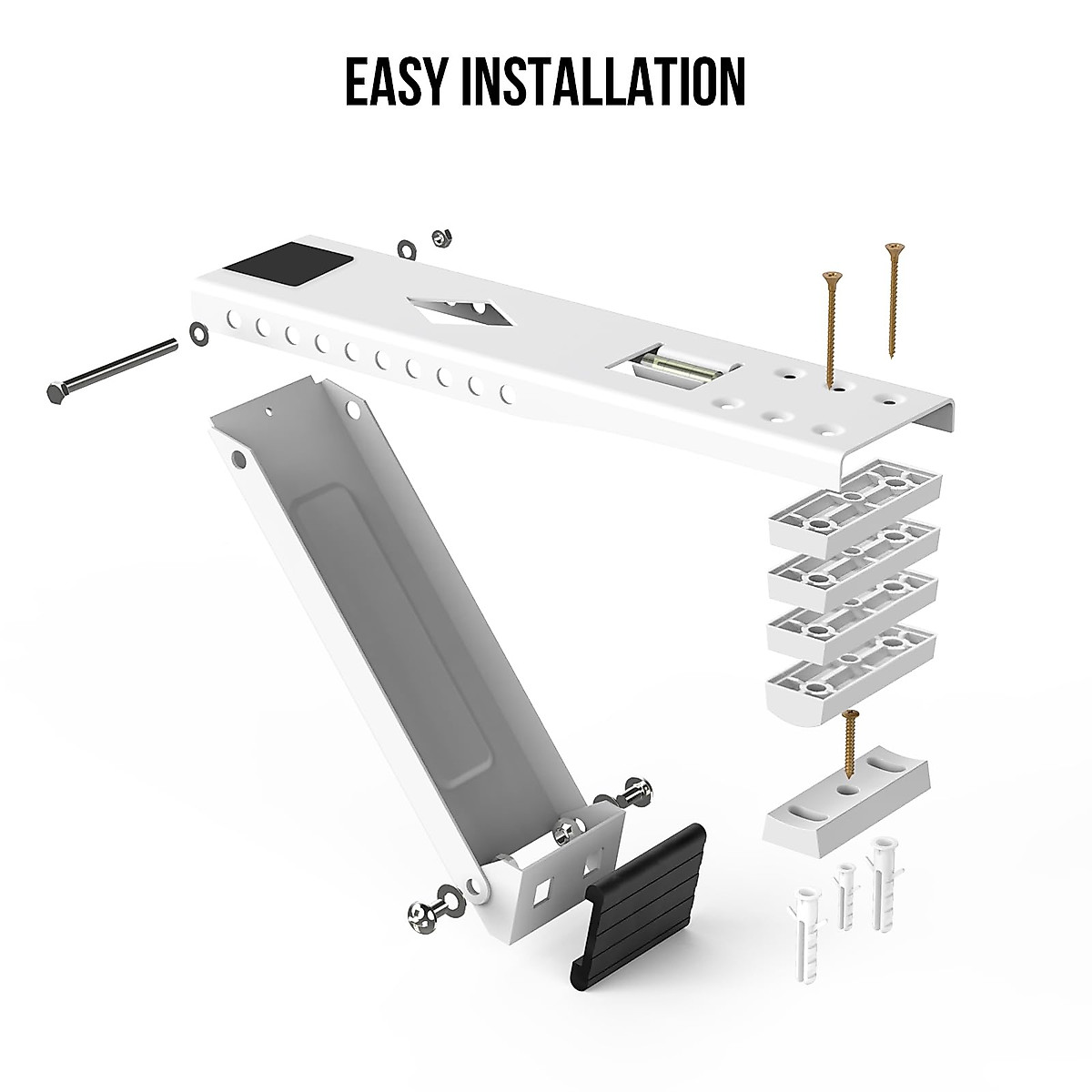 EASY INSTALLATION