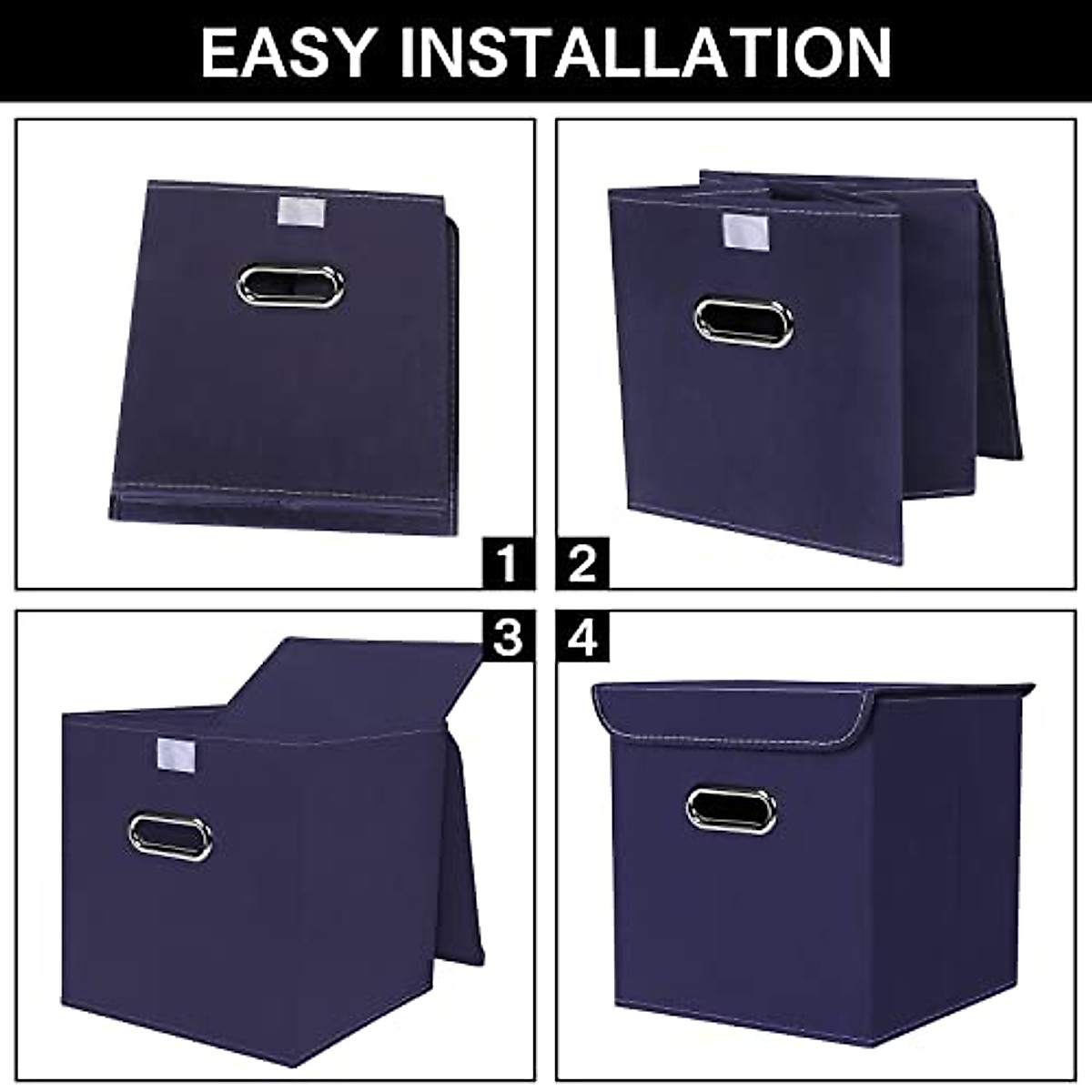 EASY INSTALLATION

1

2

3

4