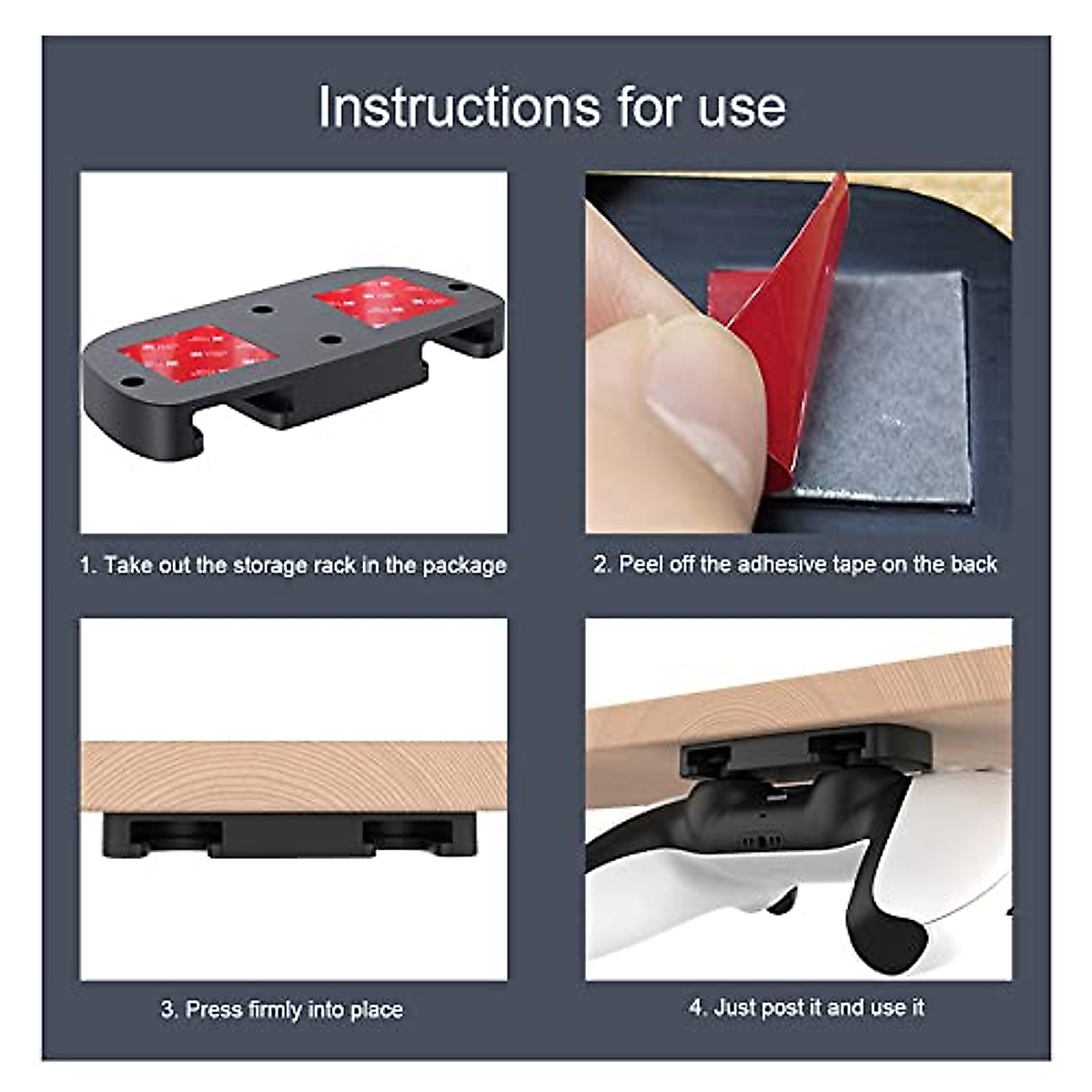 Instructions for use

1. Take out the storage rack in the package

2. Peel off the adhesive tape on the back

3. Press firmly into place

4. Just post it and use it