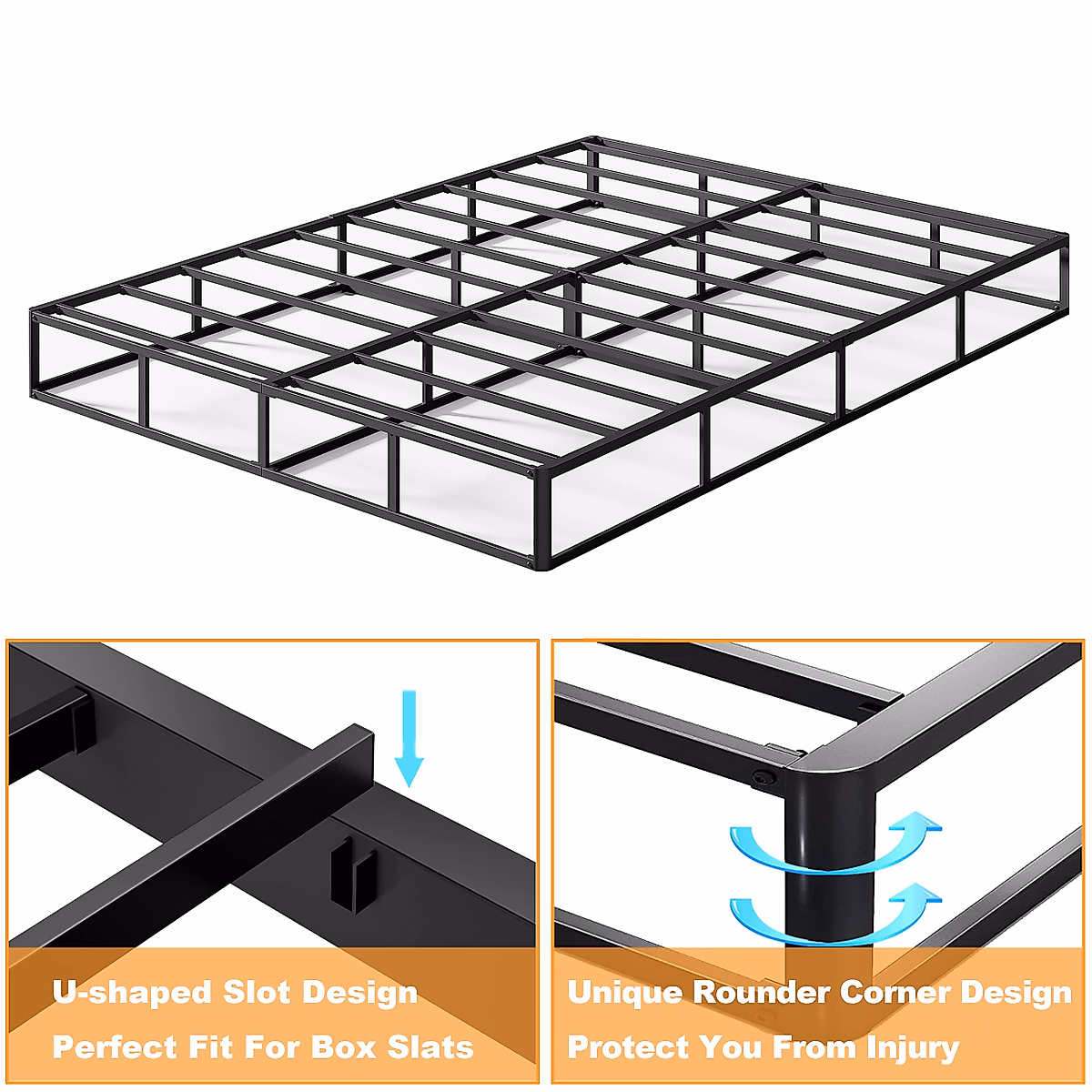 U-shaped Slot Design
Perfect Fit For Box Slats

Unique Rounder Corner Design
Protect You From Injury