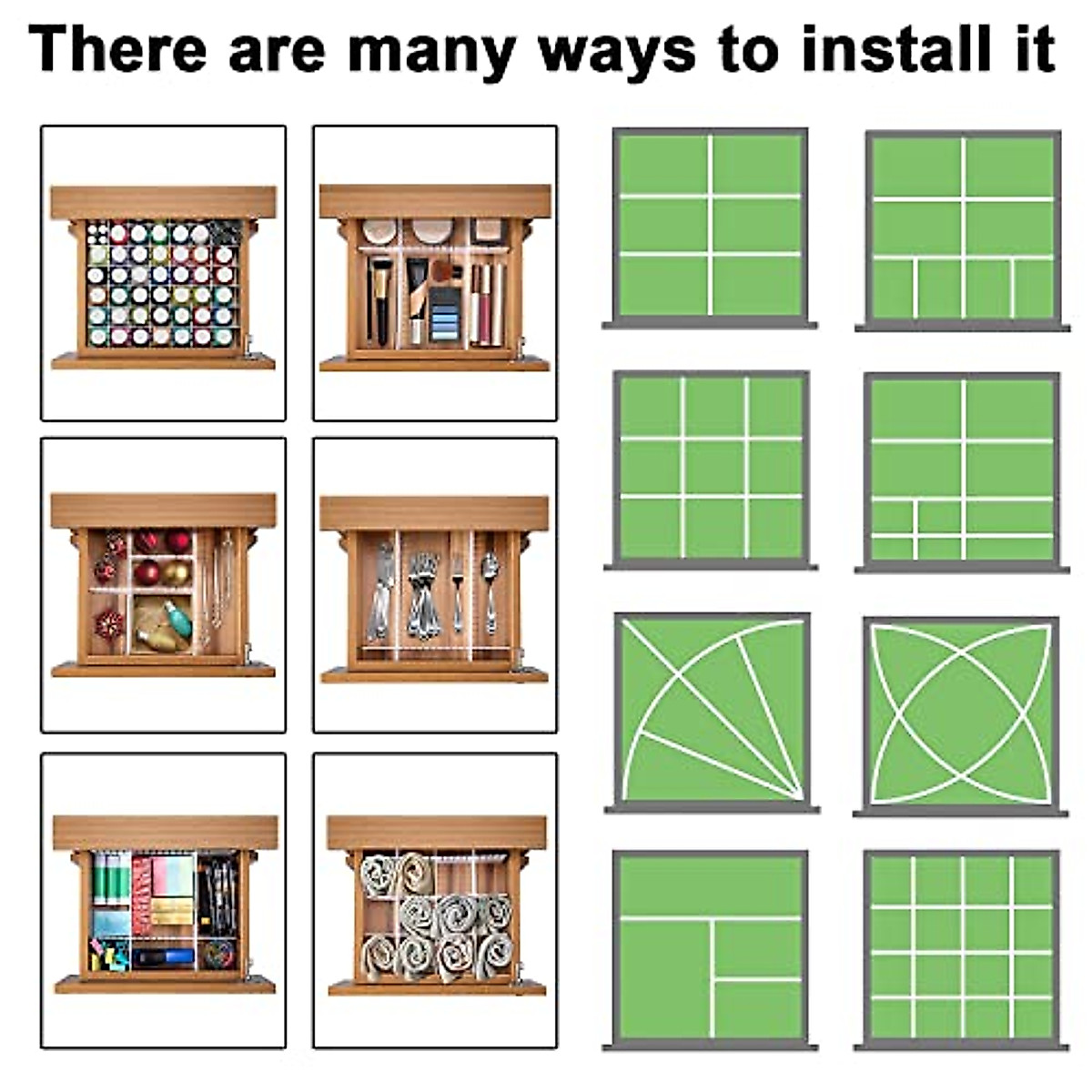 There are many ways to install it