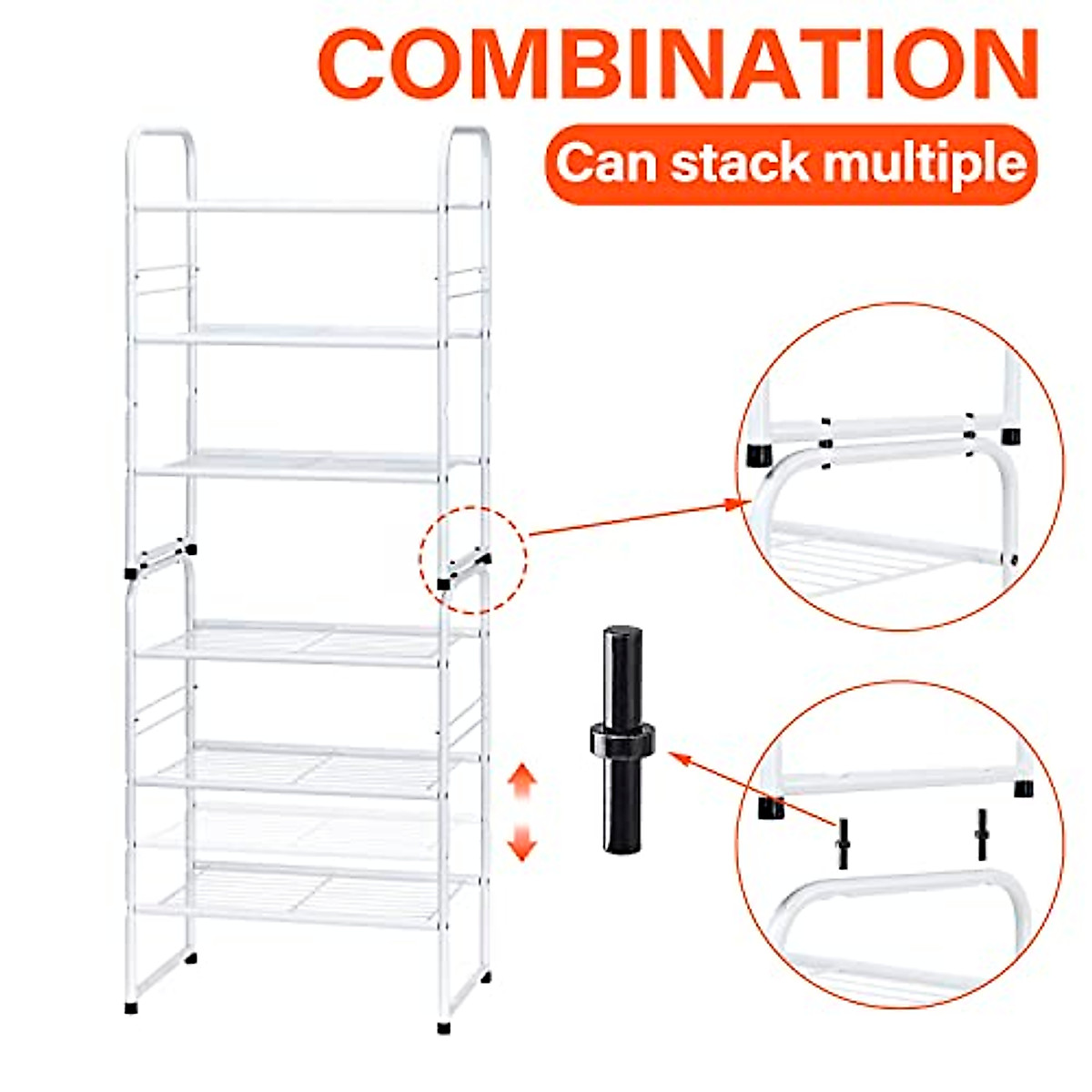 COMBINATION

Can stack multiple