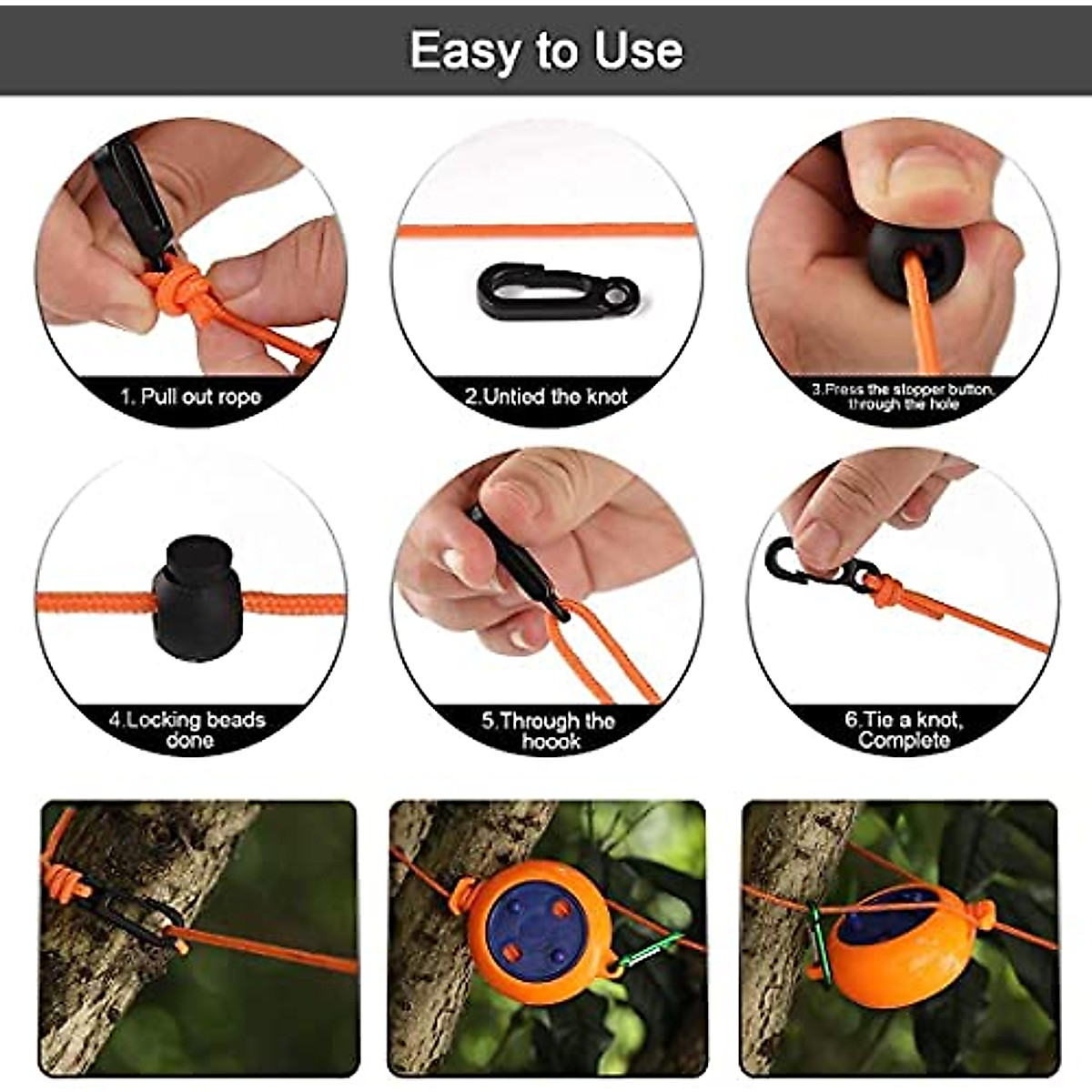 Easy to Use

1. Pull out rope

2.Untied the knot

3.Press the stopper button, through the hole

4.Locking beads done

5.Through the hoook

6.Tie a knot, Complete