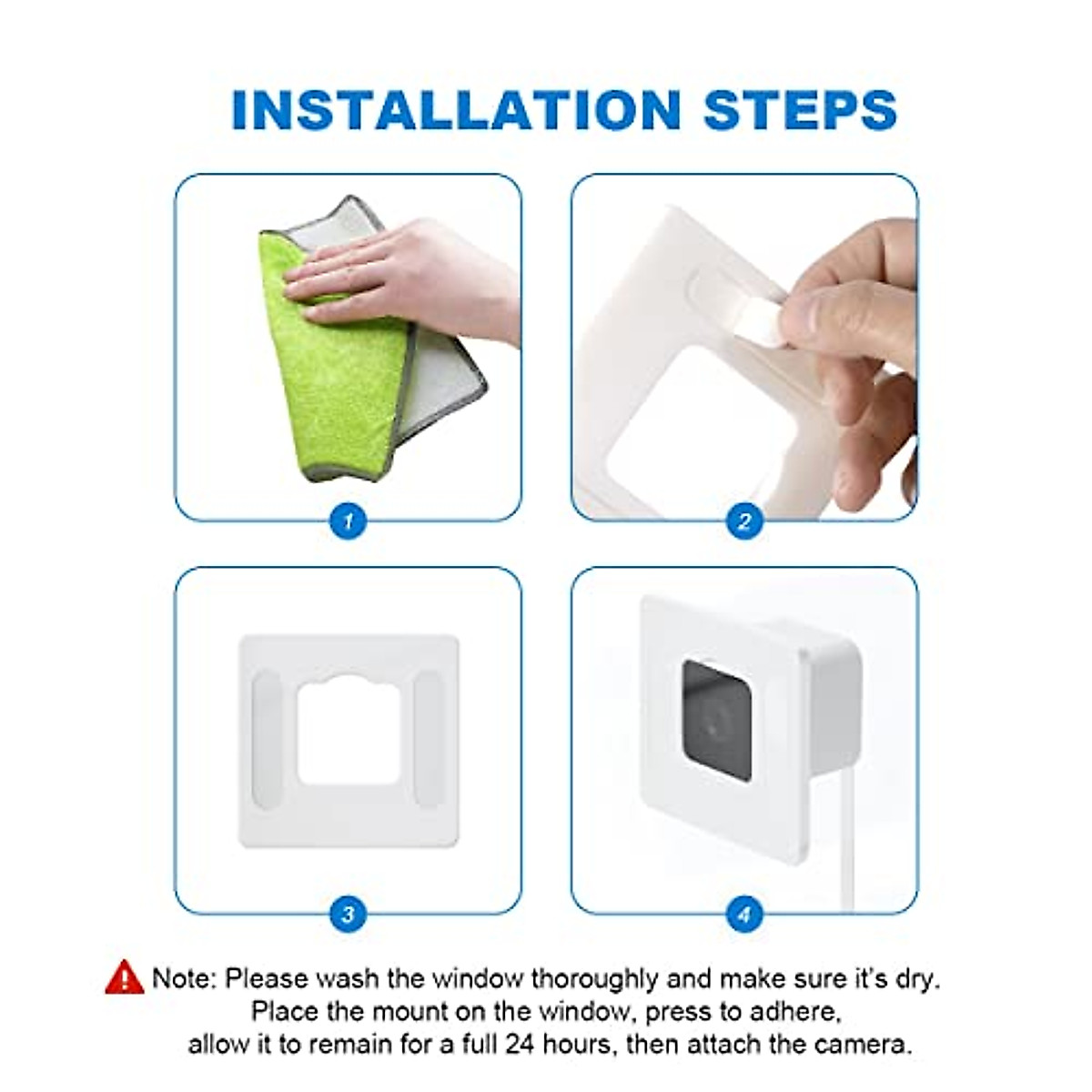 INSTALLATION STEPS

1

2

3

4

Note: Please wash the window thoroughly and make sure it's dry. Place the mount on the window, press to adhere, allow it to remain for a full 24 hours, then attach the camera.