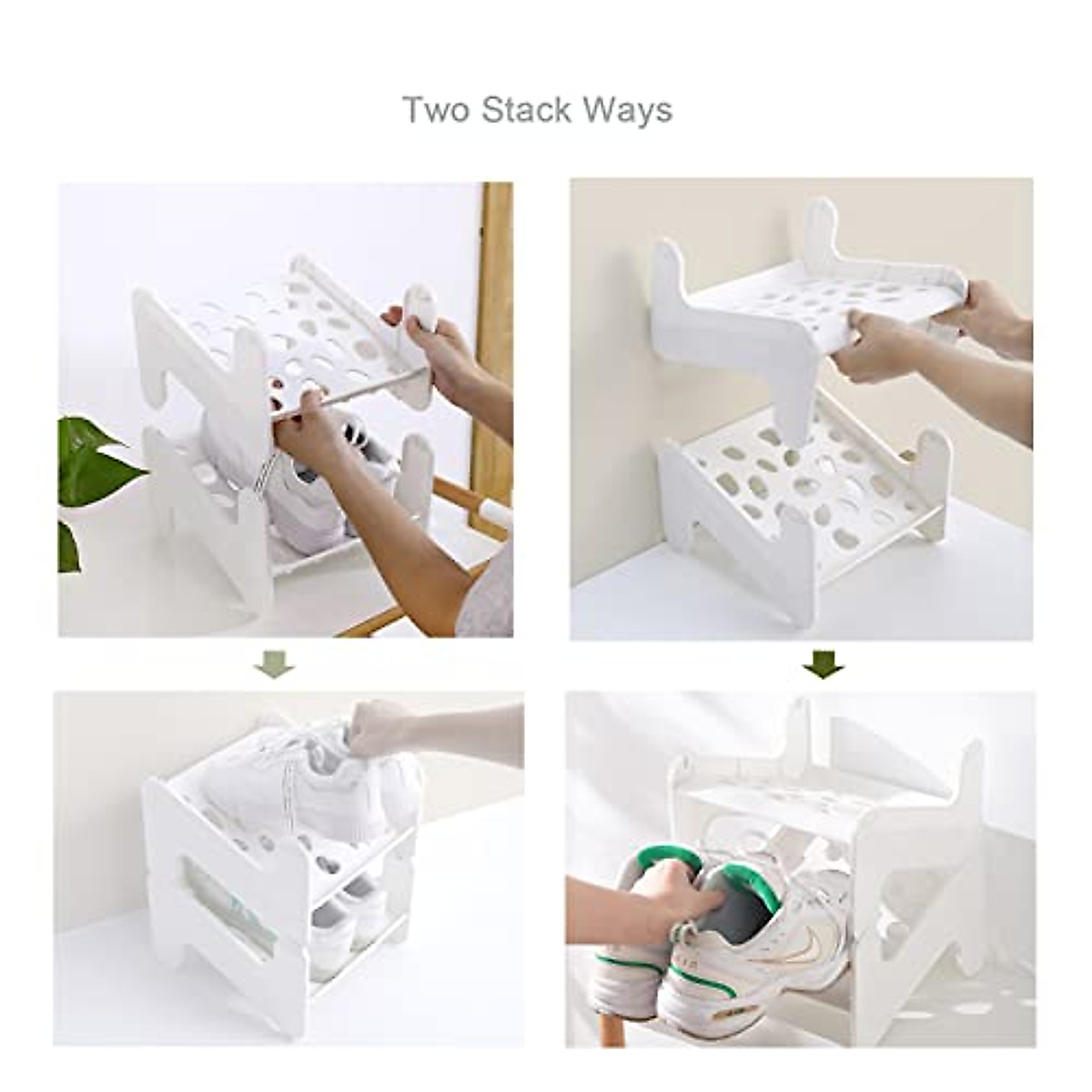 Two Stack Ways