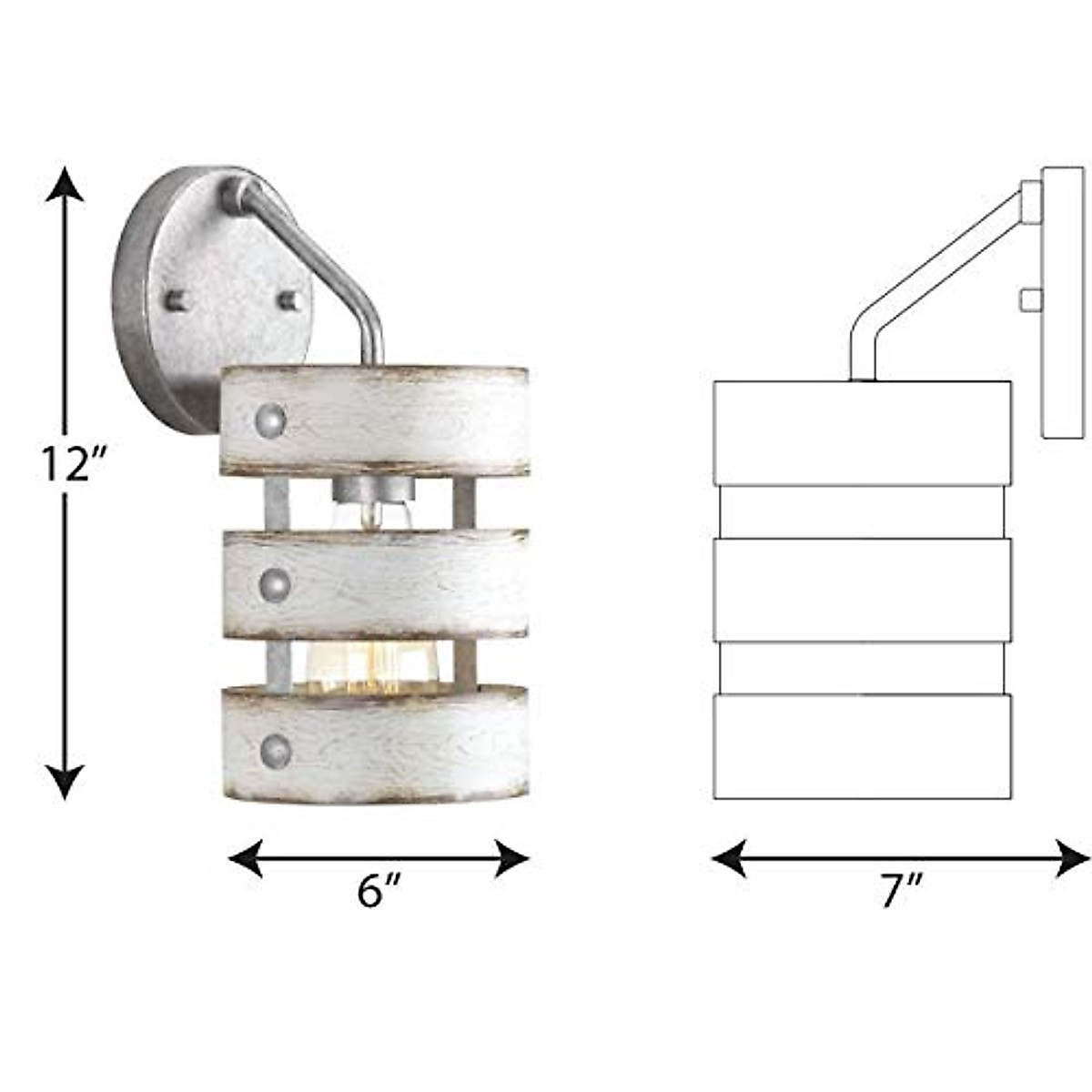 12″

6″

7″