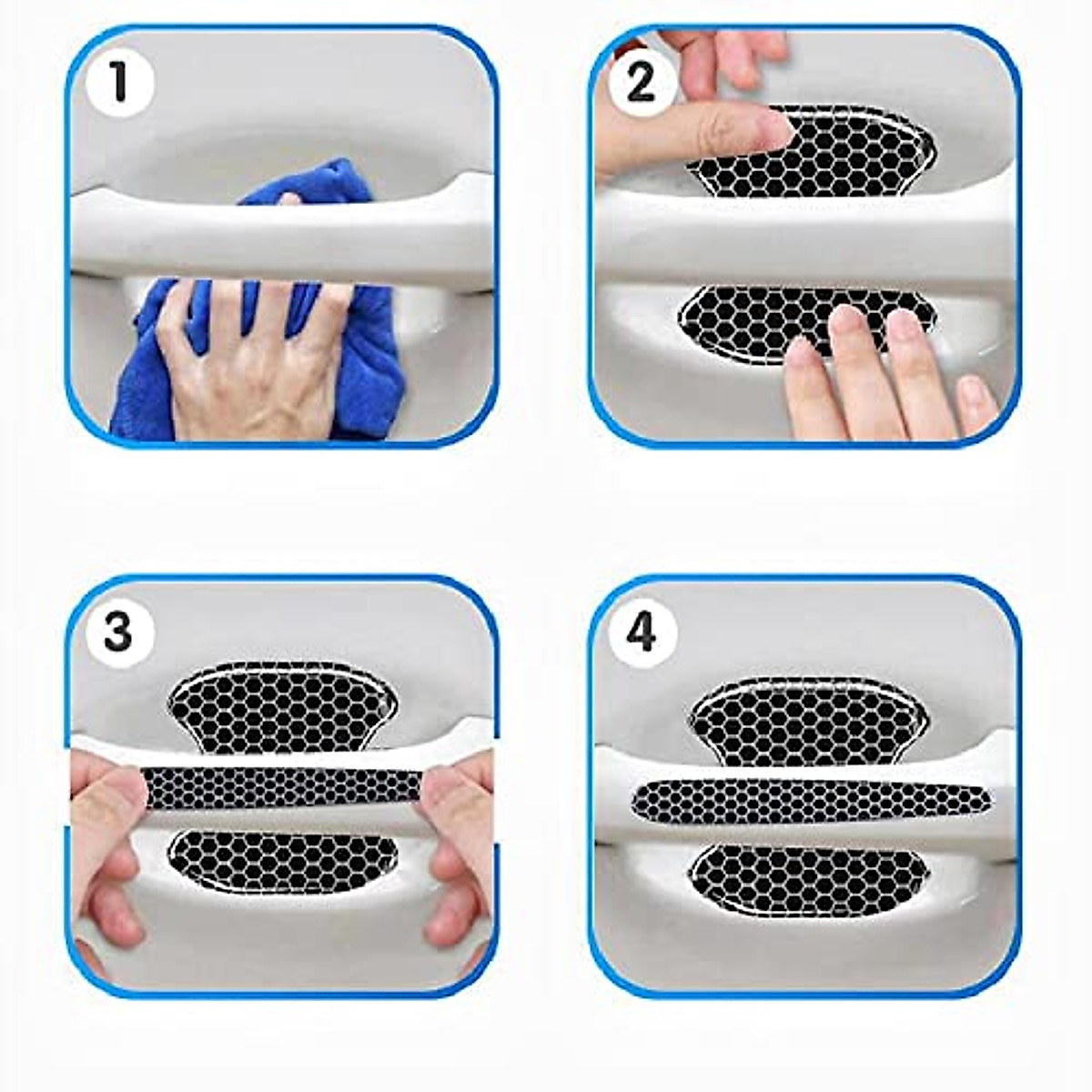 1

2

3

4