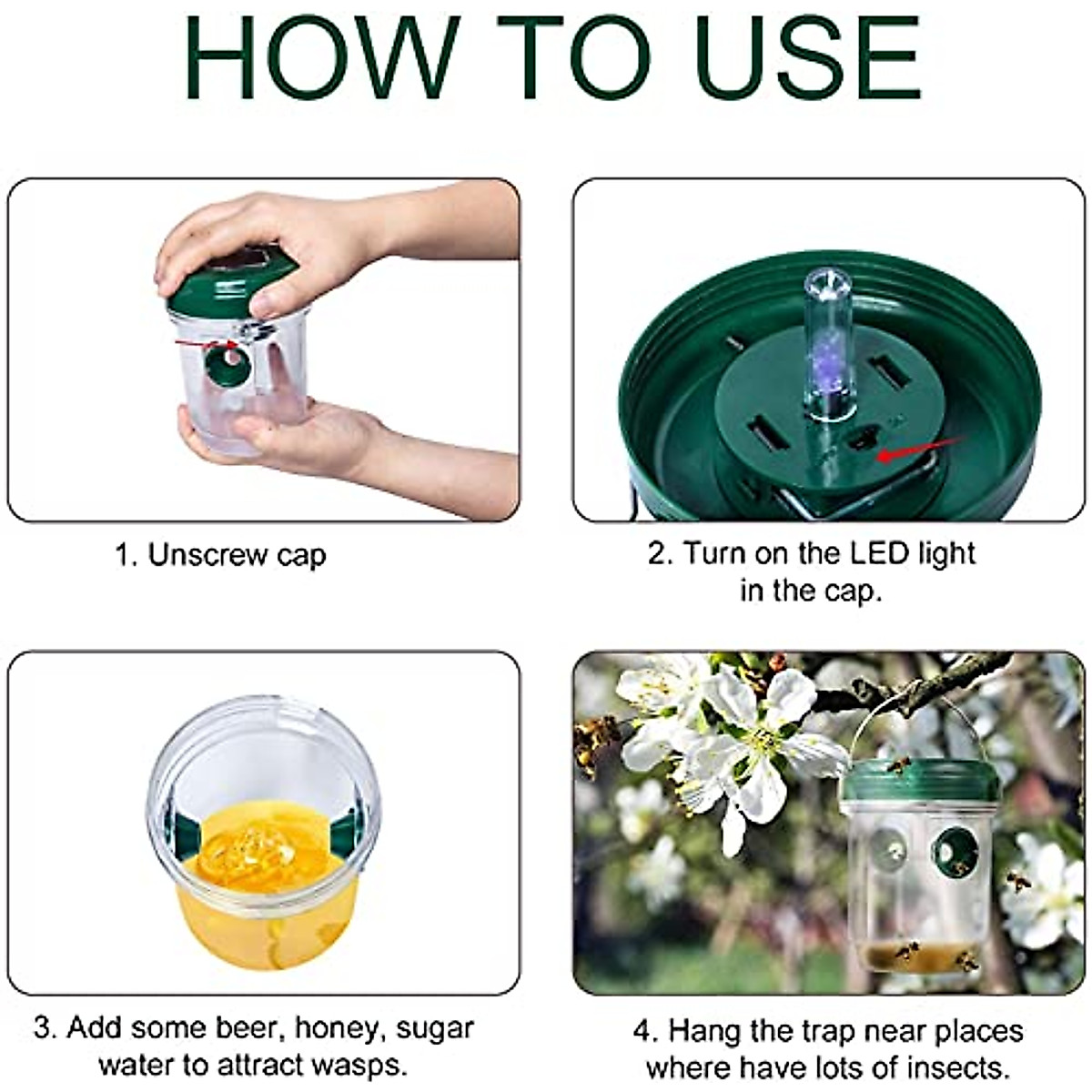 HOW TO USE

1. Unscrew cap

2. Turn on the LED light in the cap.

3. Add some beer, honey, sugar water to attract wasps.

4. Hang the trap near places where have lots of insects.