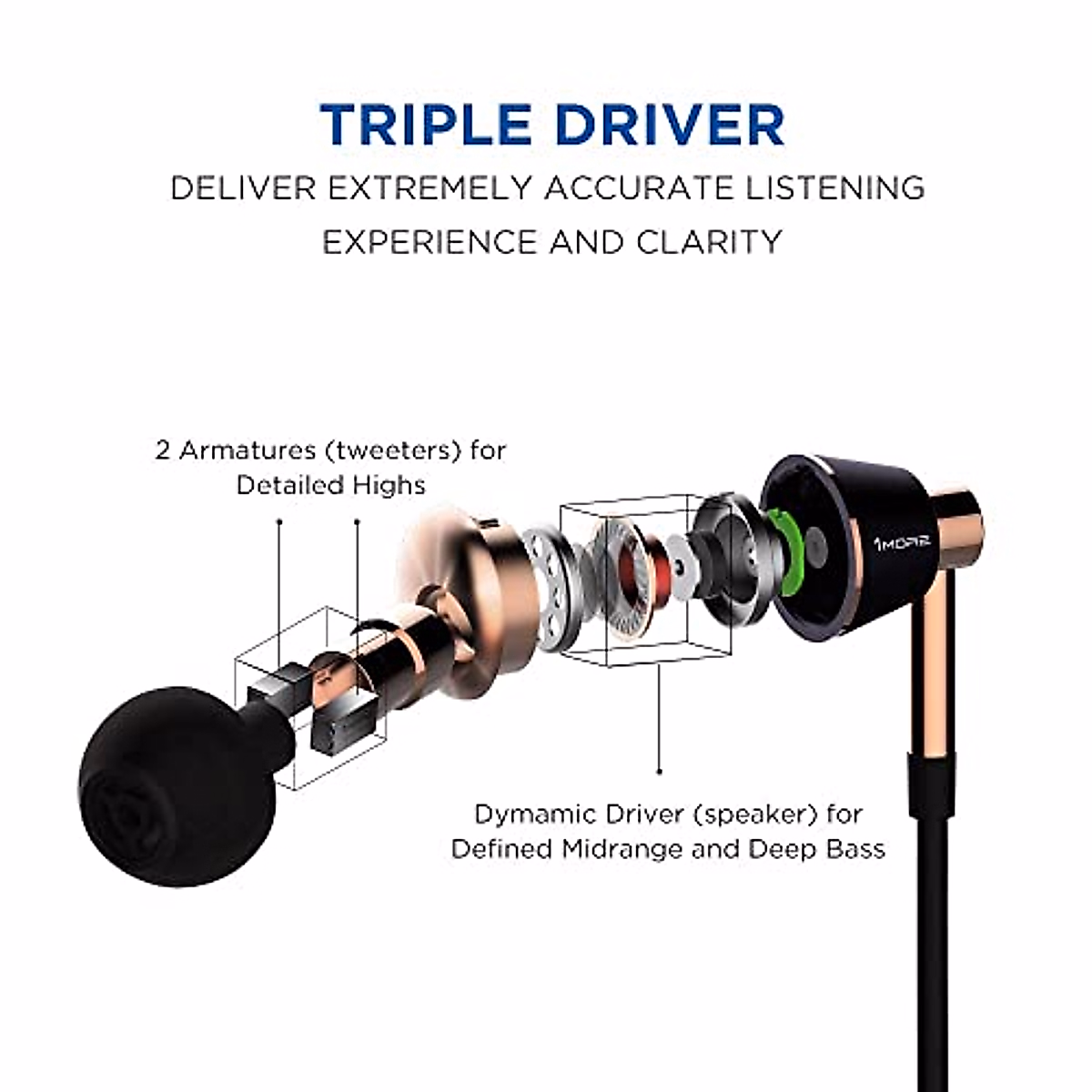 TRIPLE DRIVER

DELIVER EXTREMELY ACCURATE LISTENING EXPERIENCE AND CLARITY

2 Armatures (tweeters) for Detailed Highs

1MORE

Dymamic Driver (speaker) for Defined Midrange and Deep Bass