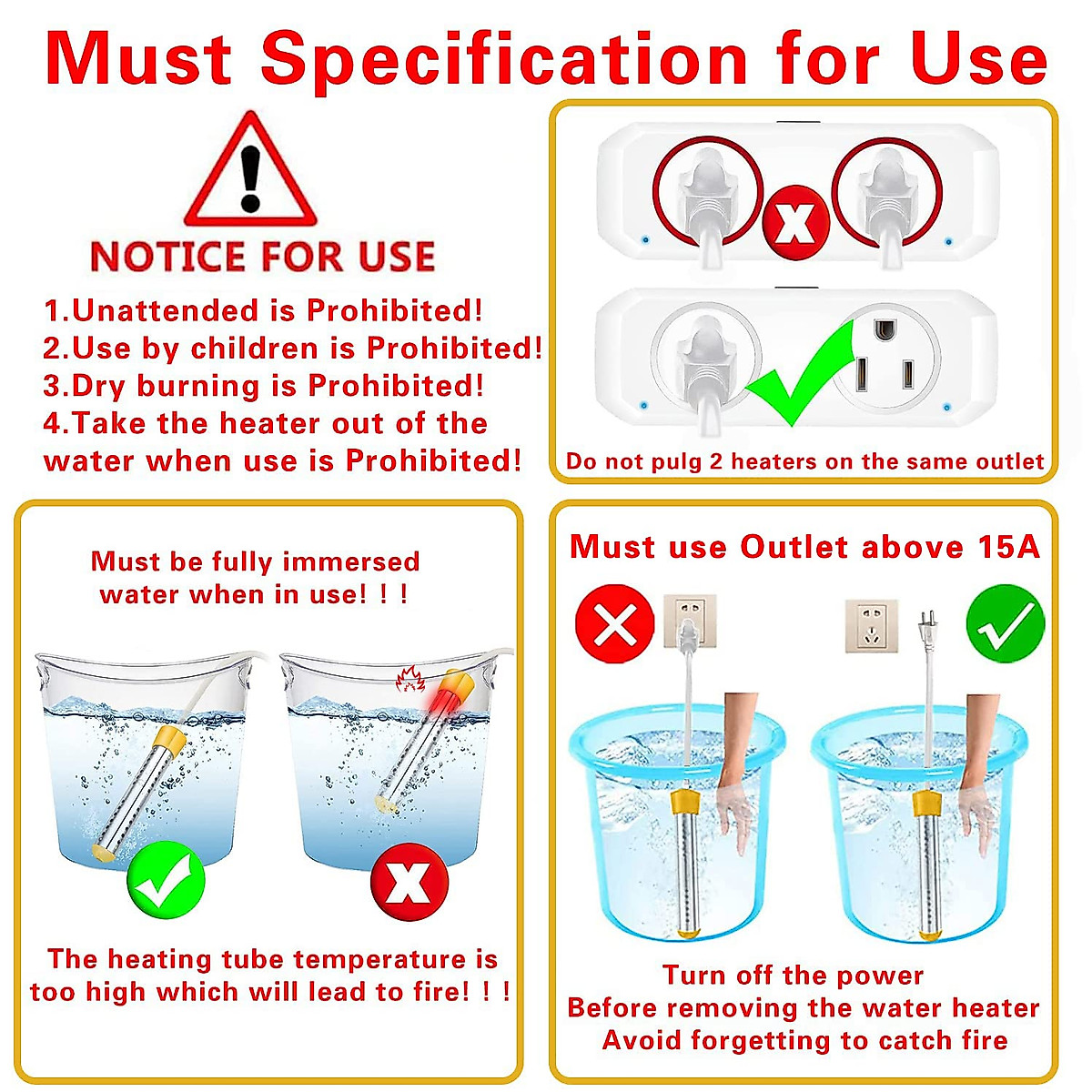 Must Specification for Use

NOTICE FOR USE

1.Unattended is Prohibited!
2.Use by children is Prohibited!
3.Dry burning is Prohibited!
4.Take the heater out of the water when use is Prohibited!

Do not pulg 2 heaters on the same outlet

Must be fully immersed water when in use! ! !

The heating tube temperature is too high which will lead to fire! ! !

Must use Outlet above 15A

Turn off the power
Before removing the water heater
Avoid forgetting to catch fire