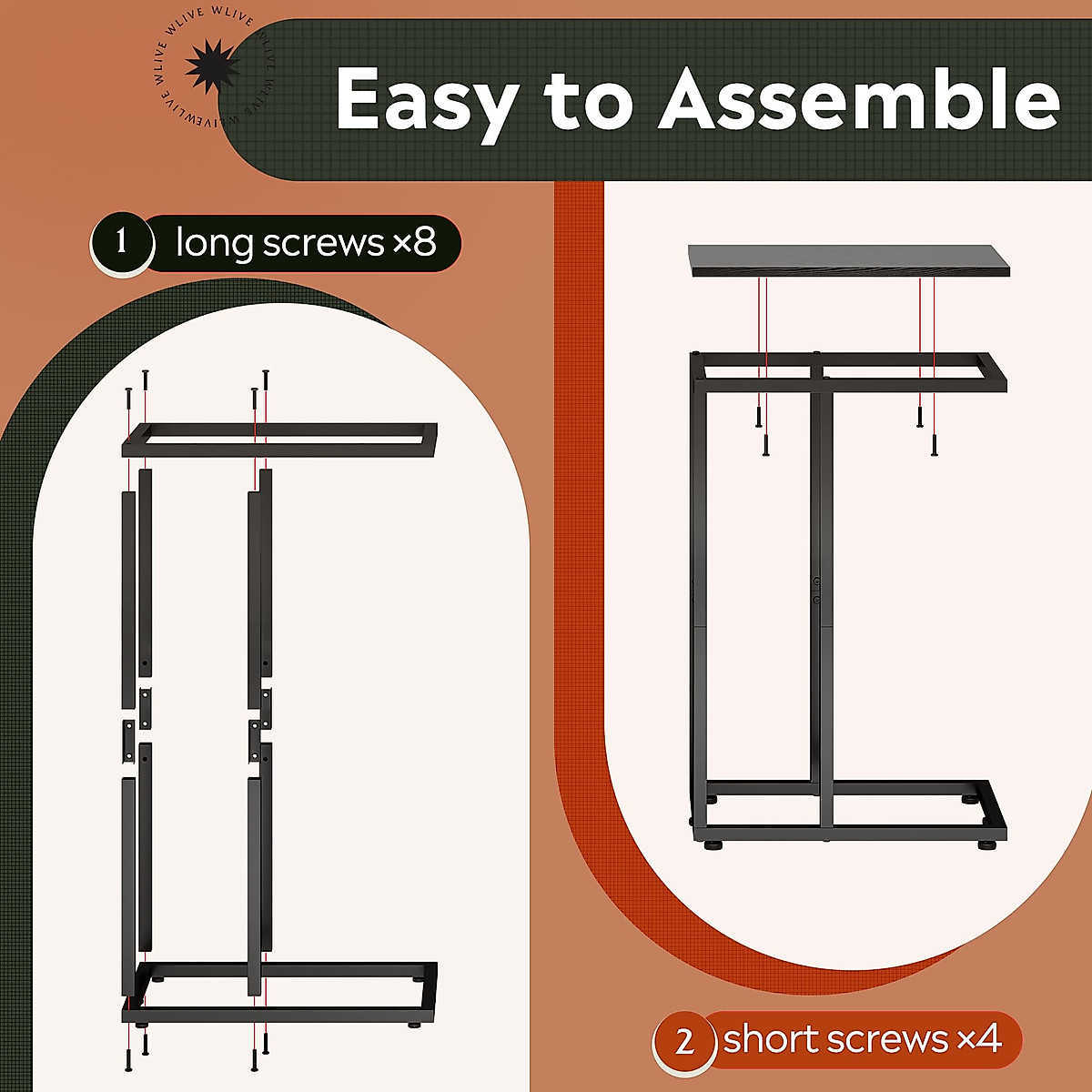 WLIVE WLIVE WLIVE WLIVE

Easy to Assemble

1 long screws ×8

2 short screws ×4