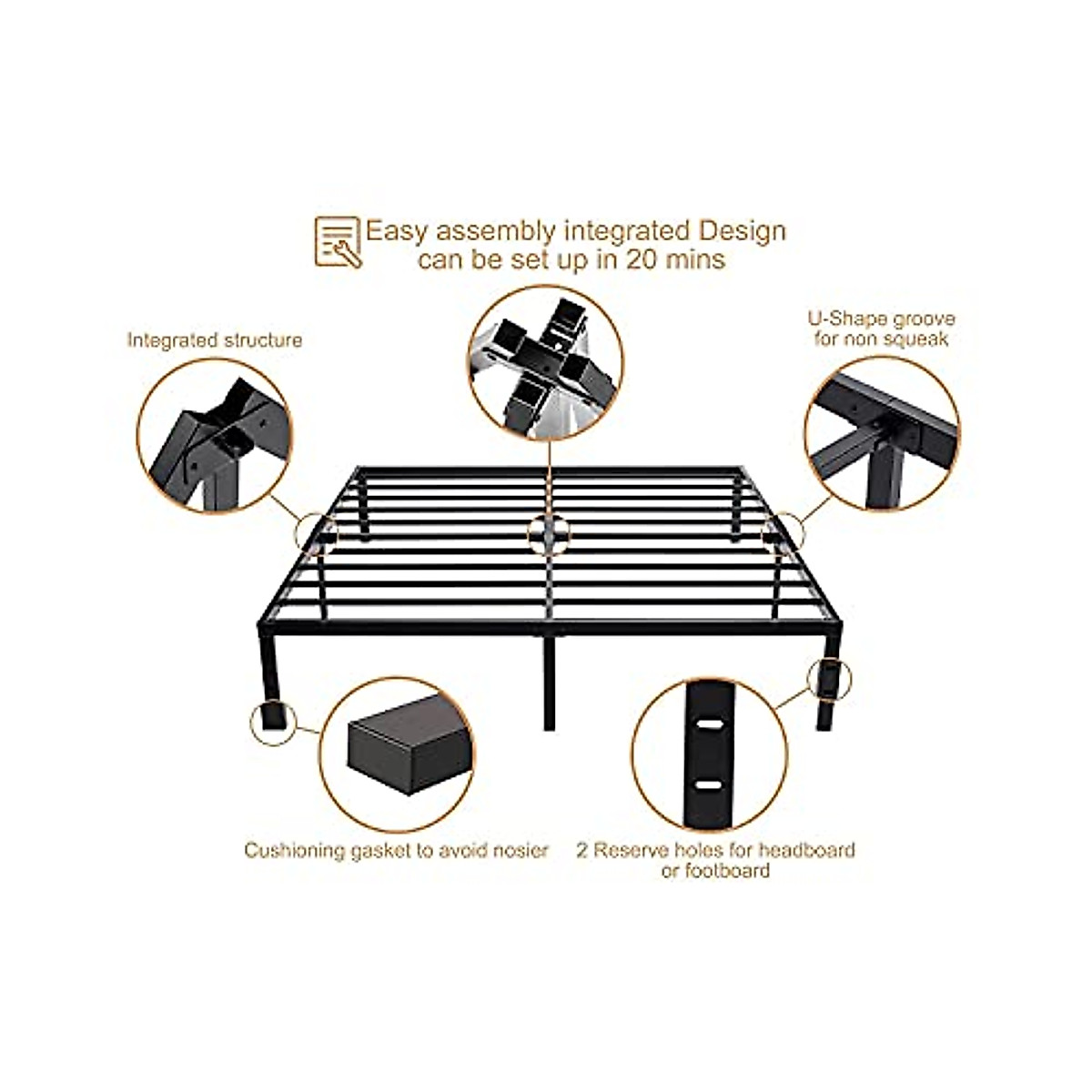 Easy assembly integrated Design can be set up in 20 mins

Integrated structure

U-Shape groove for non squeak

Cushioning gasket to avoid nosier

2 Reserve holes for headboard or footboard