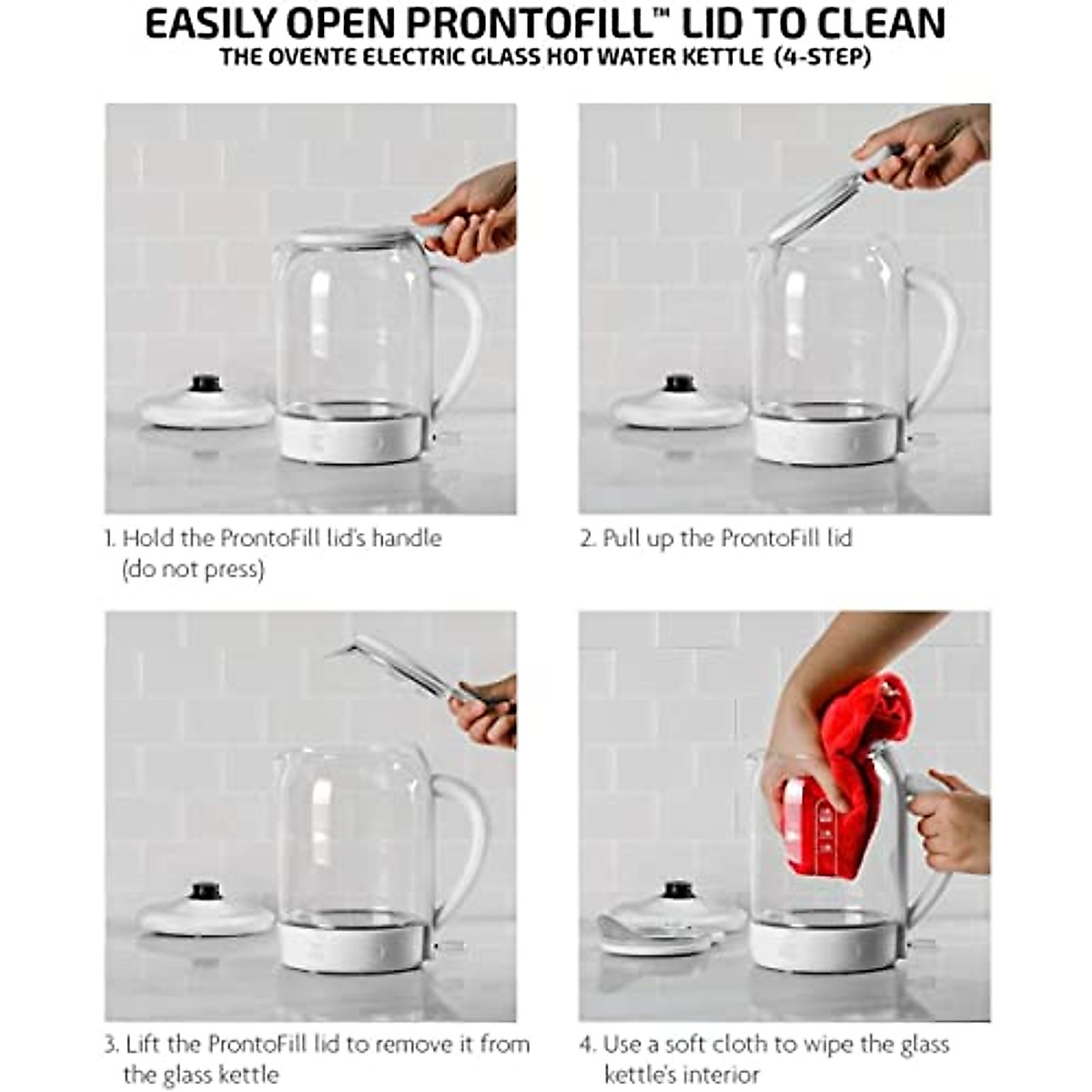 EASILY OPEN PRONTOFILL™ LID TO CLEAN
THE OVENTE ELECTRIC GLASS HOT WATER KETTLE (4-STEP)

1. Hold the ProntoFill lid's handle (do not press)

2. Pull up the ProntoFill lid

3. Lift the ProntoFill lid to remove it from the glass kettle

4. Use a soft cloth to wipe the glass kettle's interior