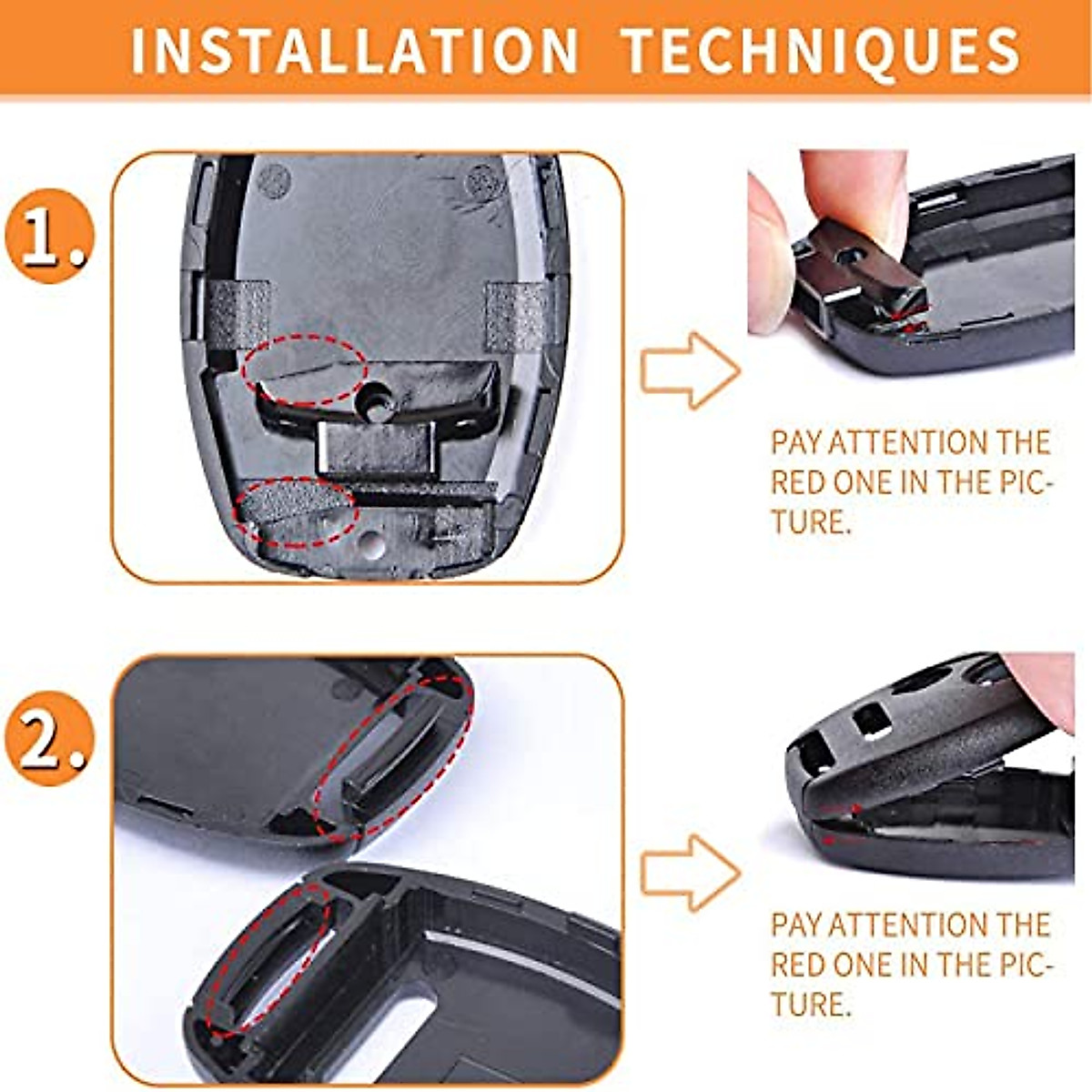 INSTALLATION TECHNIQUES

1.

PAY ATTENTION THE RED ONE IN THE PICTURE.

2.

PAY ATTENTION THE RED ONE IN THE PICTURE.