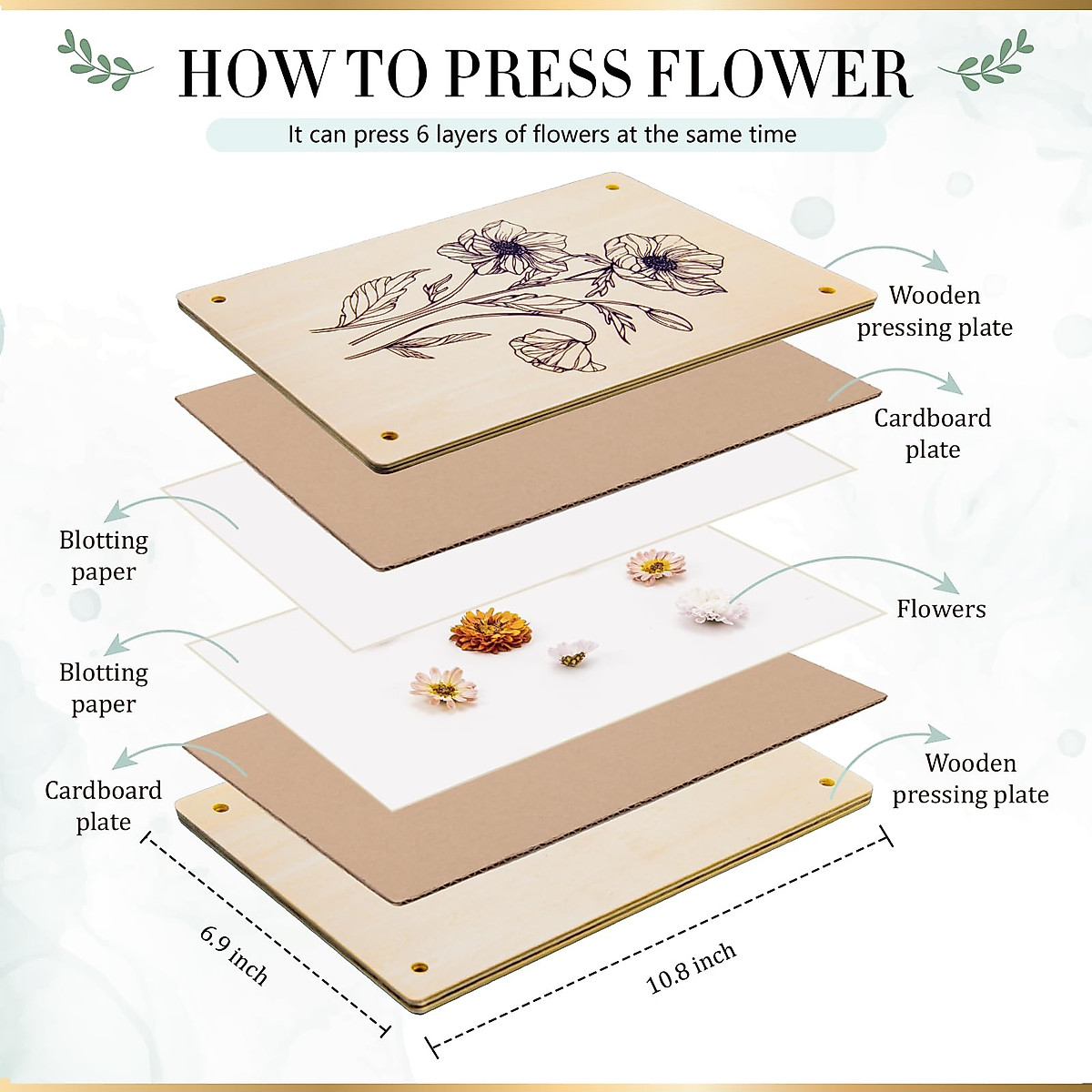 HOW TO PRESS FLOWER

It can press 6 layers of flowers at the same time

Wooden pressing plate

Cardboard plate

Blotting paper

Flowers

Blotting paper

Cardboard plate

Wooden pressing plate

6.9 inch

10.8 inch