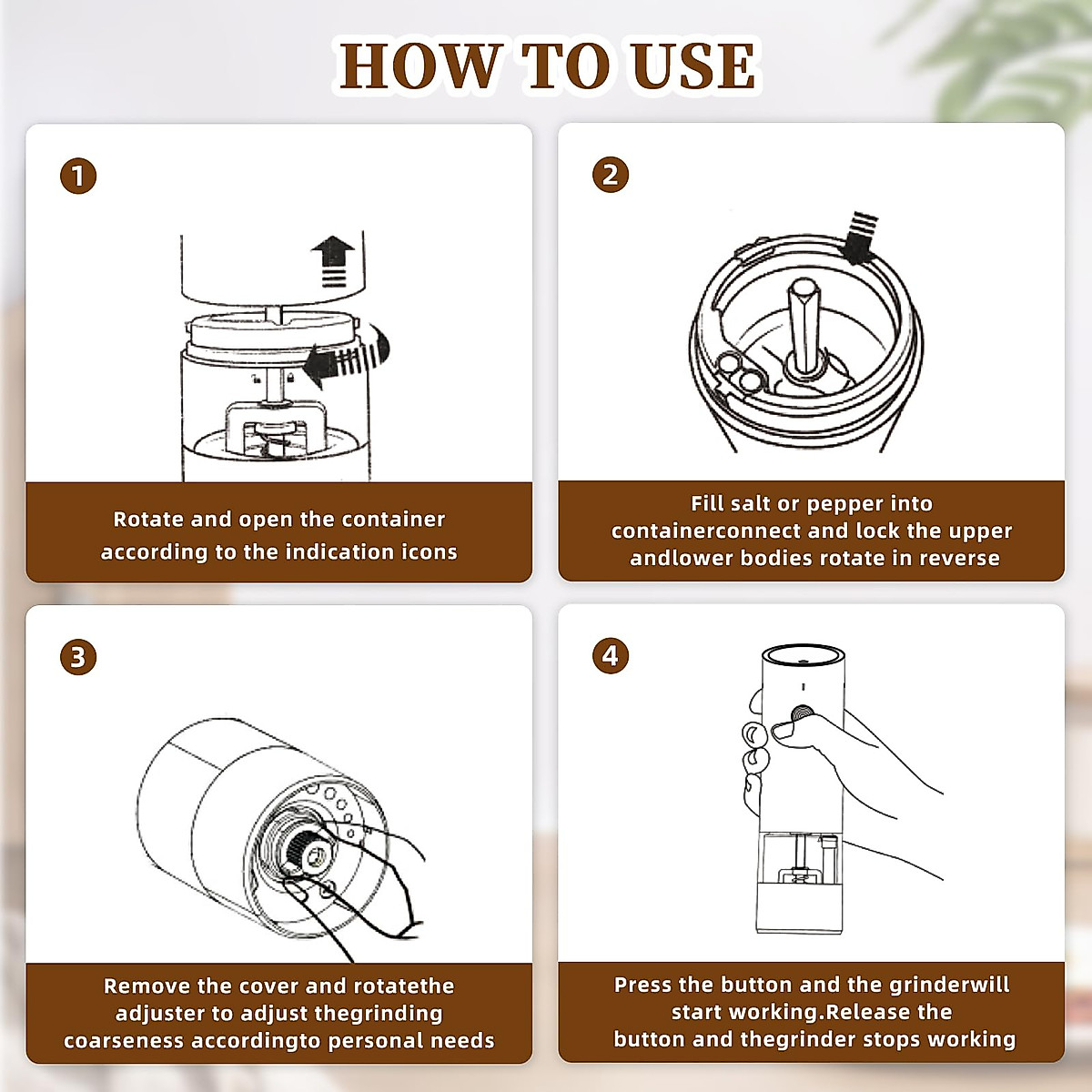 HOW TO USE

1

Rotate and open the container according to the indication icons

2

Fill salt or pepper into containerconnect and lock the upper andlower bodies rotate in reverse

3

Remove the cover and rotatethe adjuster to adjust thegrinding coarseness accordingto personal needs

4

Press the button and the grinderwill start working.Release the button and thegrinder stops working