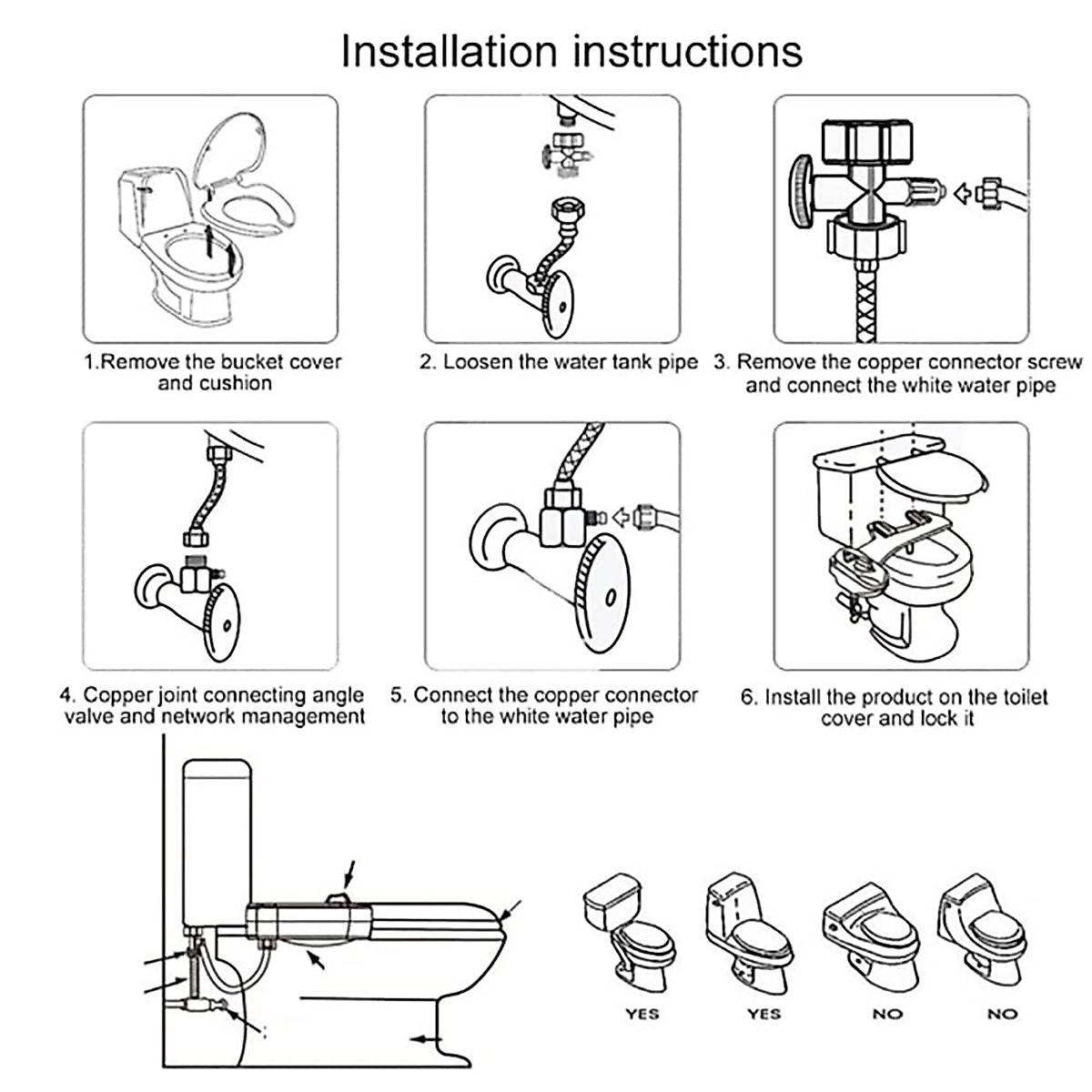 Installation instructions

1.Remove the bucket cover and cushion

2. Loosen the water tank pipe

3. Remove the copper connector screw and connect the white water pipe

4. Copper joint connecting angle valve and network management

5. Connect the copper connector to the white water pipe

6. Install the product on the toilet cover and lock it

YES

YES

NO

NO