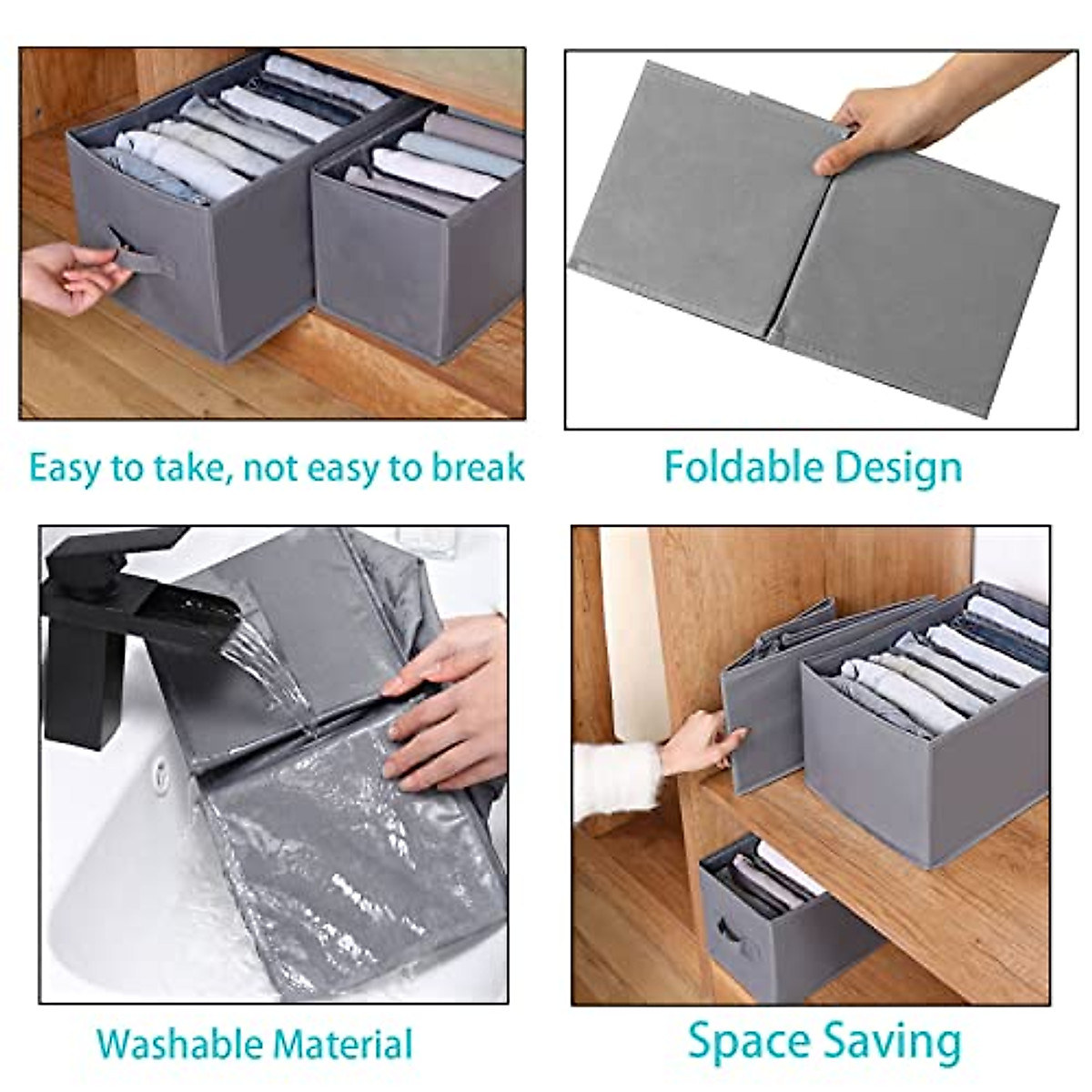 Easy to take, not easy to break

Foldable Design

Washable Material

Space Saving