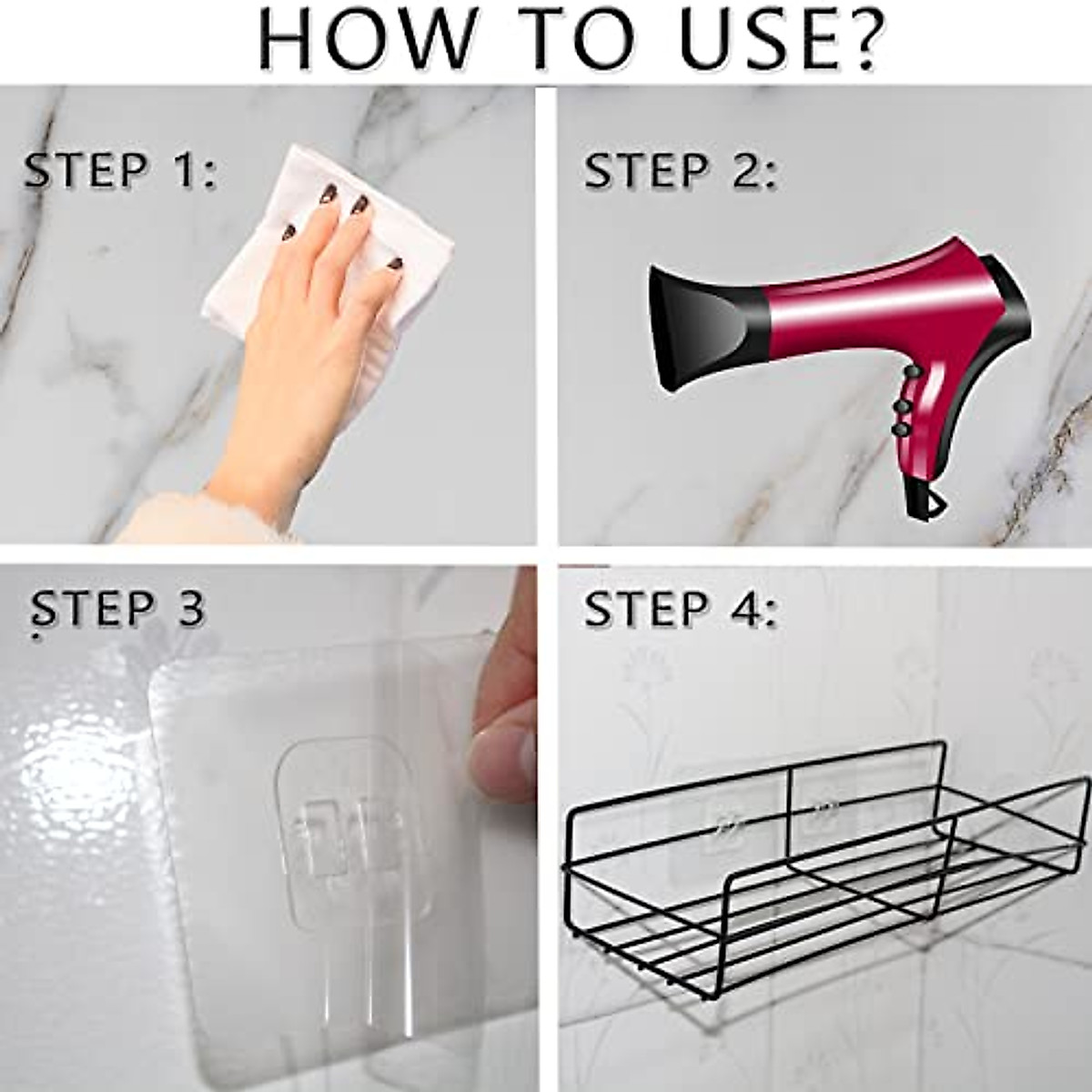 HOW TO USE?

STEP 1:

STEP 2:

STEP 3

STEP 4: