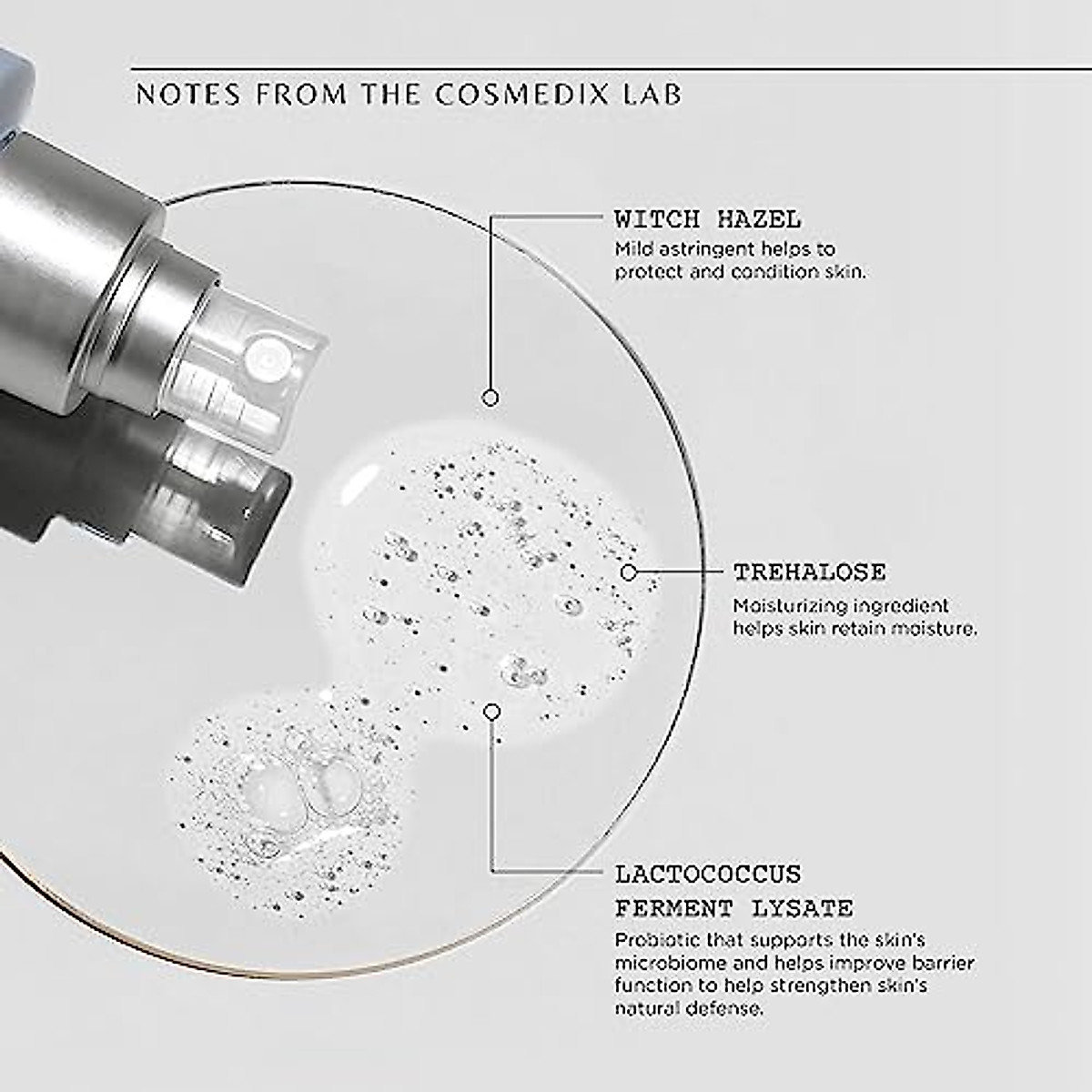 NOTES FROM THE COSMEDIX LAB

WITCH HAZEL
Mild astringent helps to protect and condition skin.

TREHALOSE
Moisturizing ingredient helps skin retain moisture.

LACTOCOCCUS FERMENT LYSATE
Probiotic that supports the skin's microbiome and helps improve barrier function to help strengthen skin's natural defense.