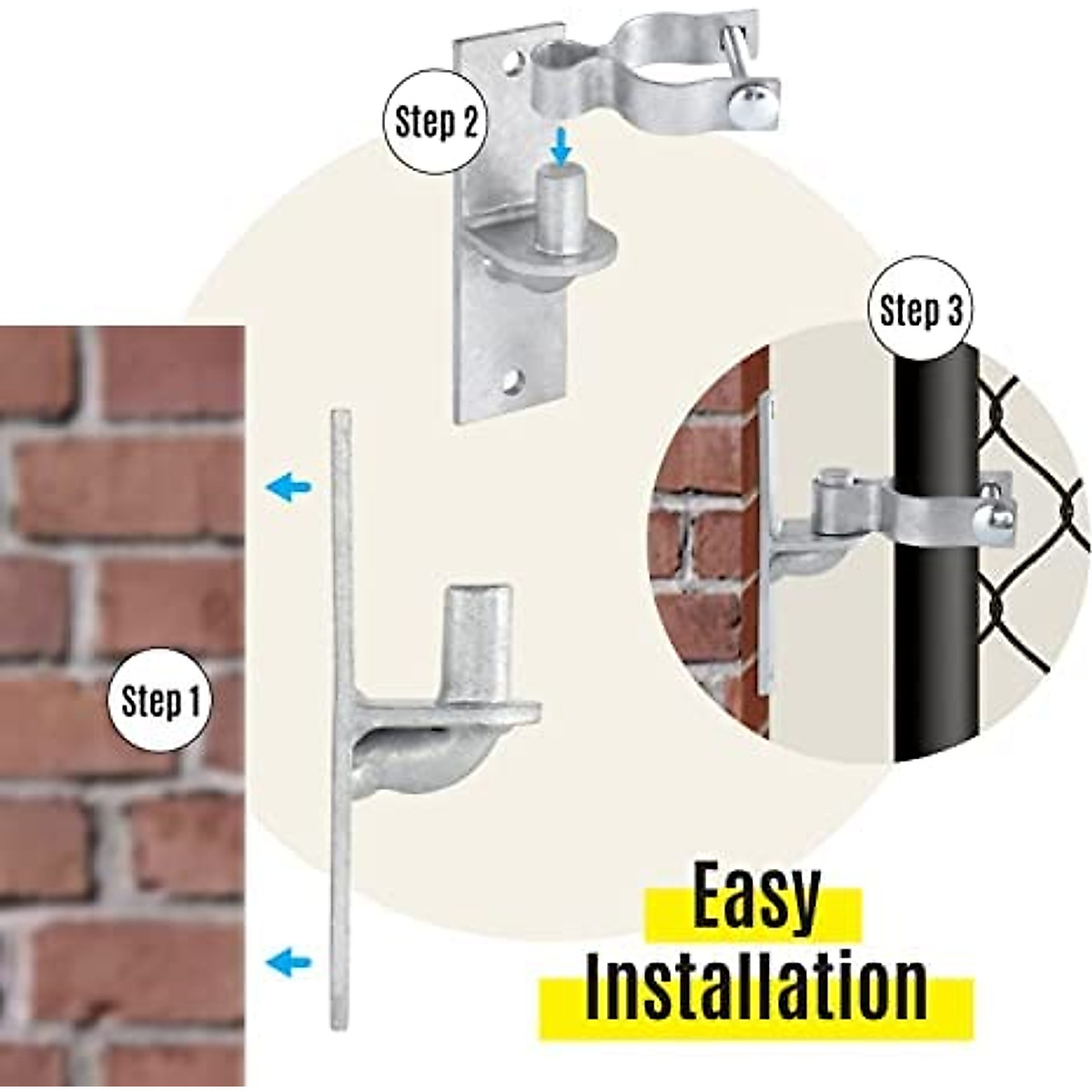 Step 2

Step 3

Step 1

Easy Installation