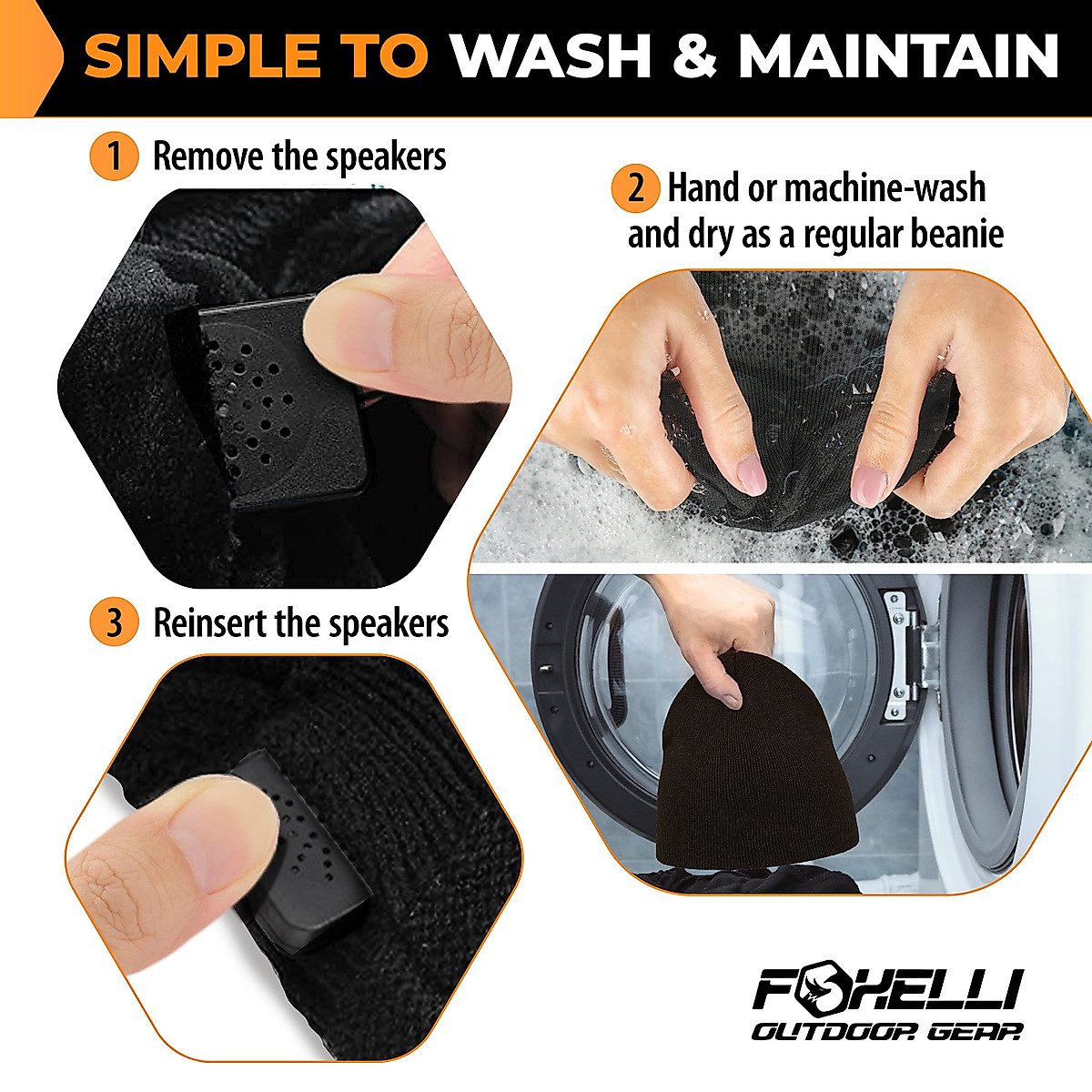 SIMPLE TO WASH & MAINTAIN

1 Remove the speakers

2 Hand or machine-wash and dry as a regular beanie

3 Reinsert the speakers

FOXELLI
OUTDOOR GEAR