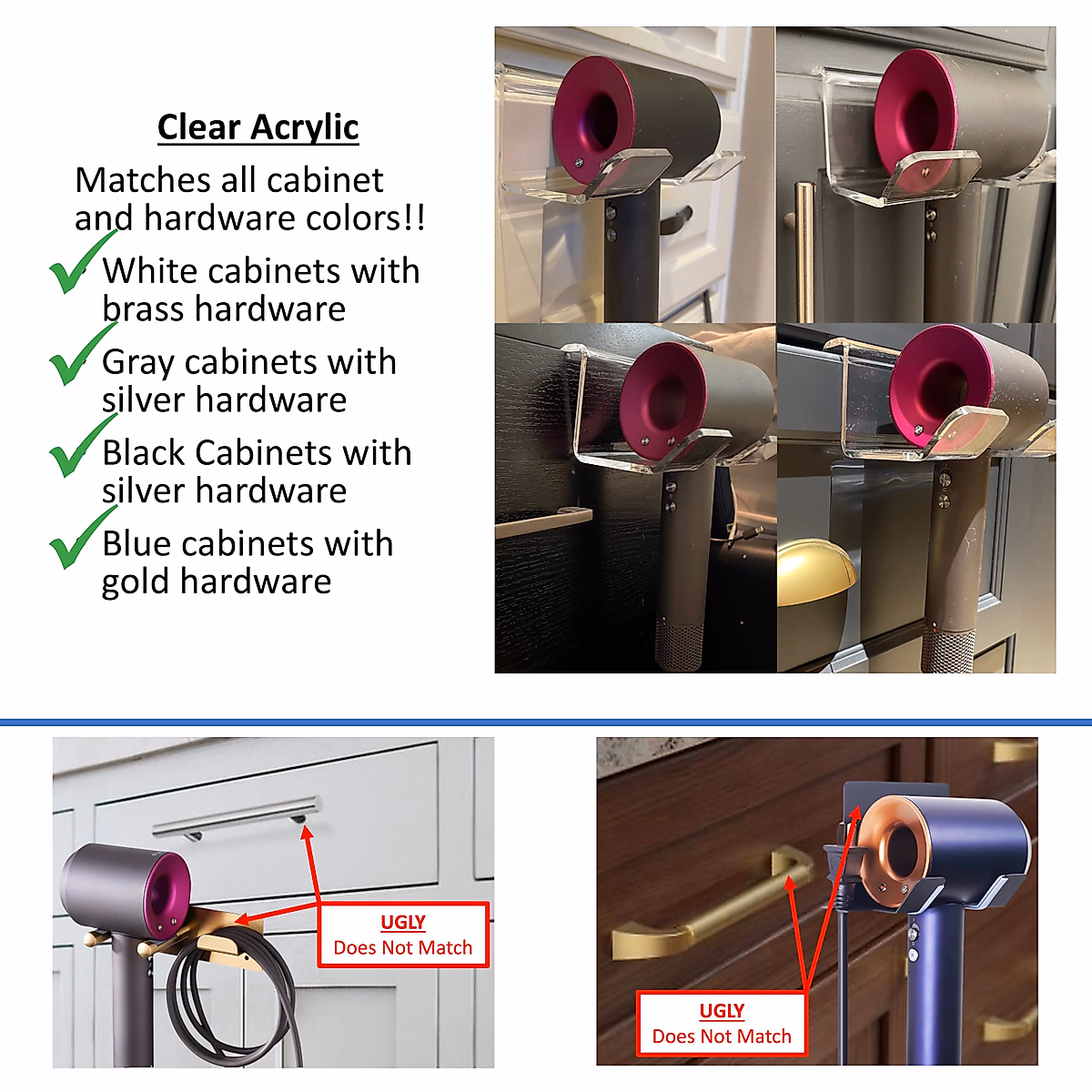 Clear Acrylic

Matches all cabinet and hardware colors!!

White cabinets with brass hardware

Gray cabinets with silver hardware

Black Cabinets with silver hardware

Blue cabinets with gold hardware

UGLY
Does Not Match

UGLY
Does Not Match