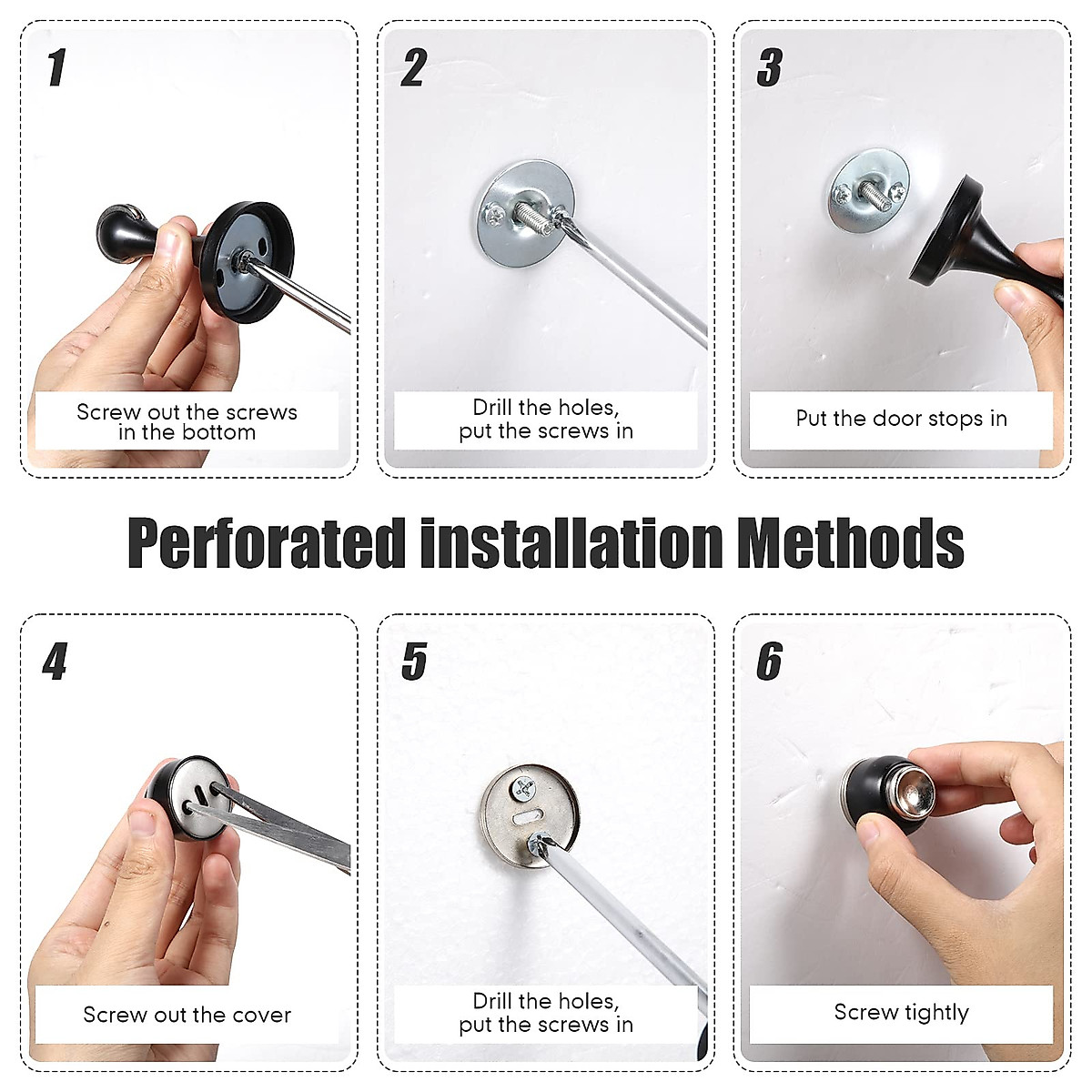 1

Screw out the screws in the bottom

2

Drill the holes, put the screws in

3

Put the door stops in

Perforated installation Methods

4

Screw out the cover

5

Drill the holes, put the screws in

6

Screw tightly