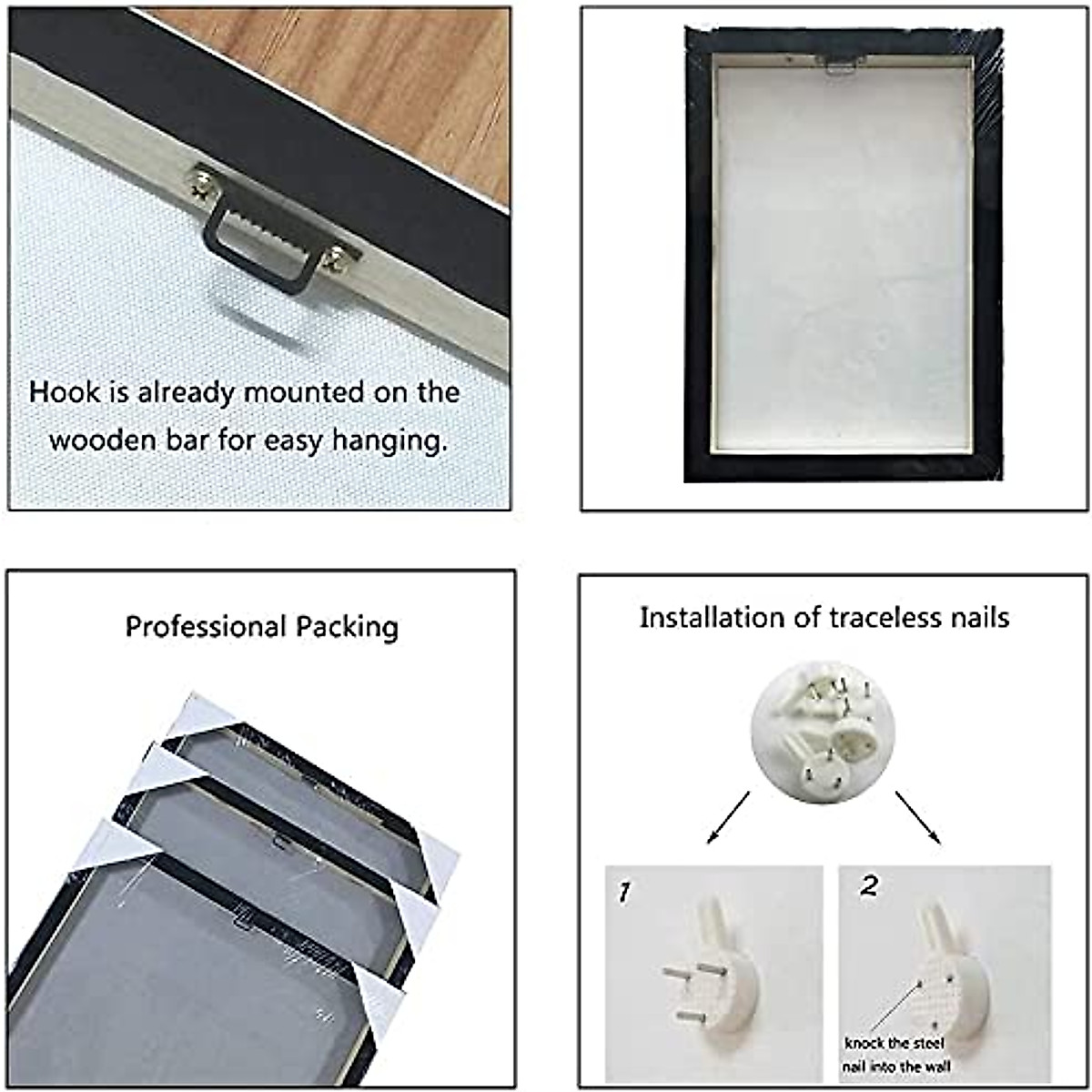 Hook is already mounted on the wooden bar for easy hanging.

Professional Packing

Installation of traceless nails

1

2

knock the steel nail into the wall