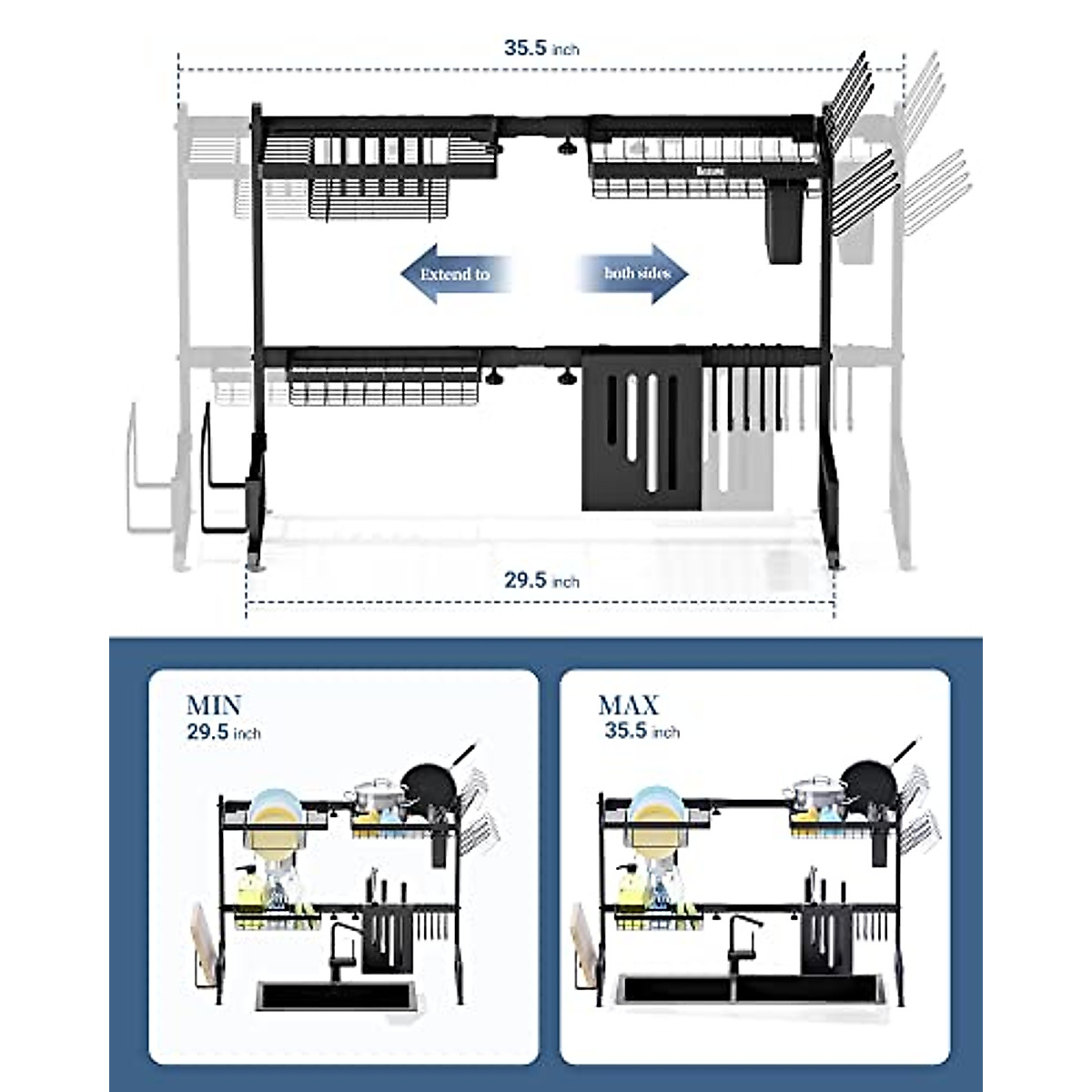 35.5 inch

Extend to

both sides

29.5 inch

MIN
29.5 inch

MAX
35.5 inch