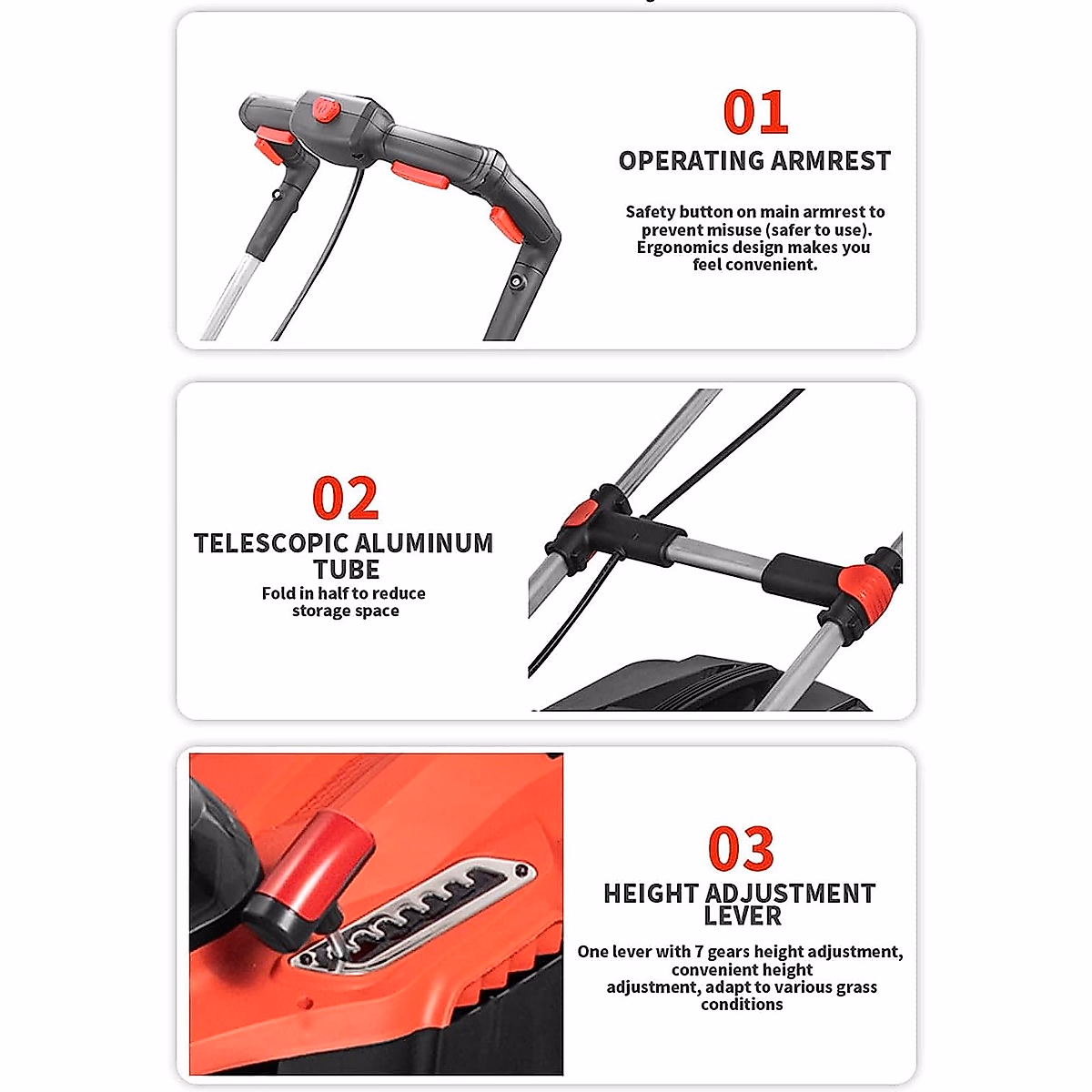 01
OPERATING ARMREST

Safety button on main armrest to prevent misuse (safer to use). Ergonomics design makes you feel convenient.

02
TELESCOPIC ALUMINUM TUBE
Fold in half to reduce storage space

03
HEIGHT ADJUSTMENT LEVER

One lever with 7 gears height adjustment, convenient height adjustment, adapt to various grass conditions