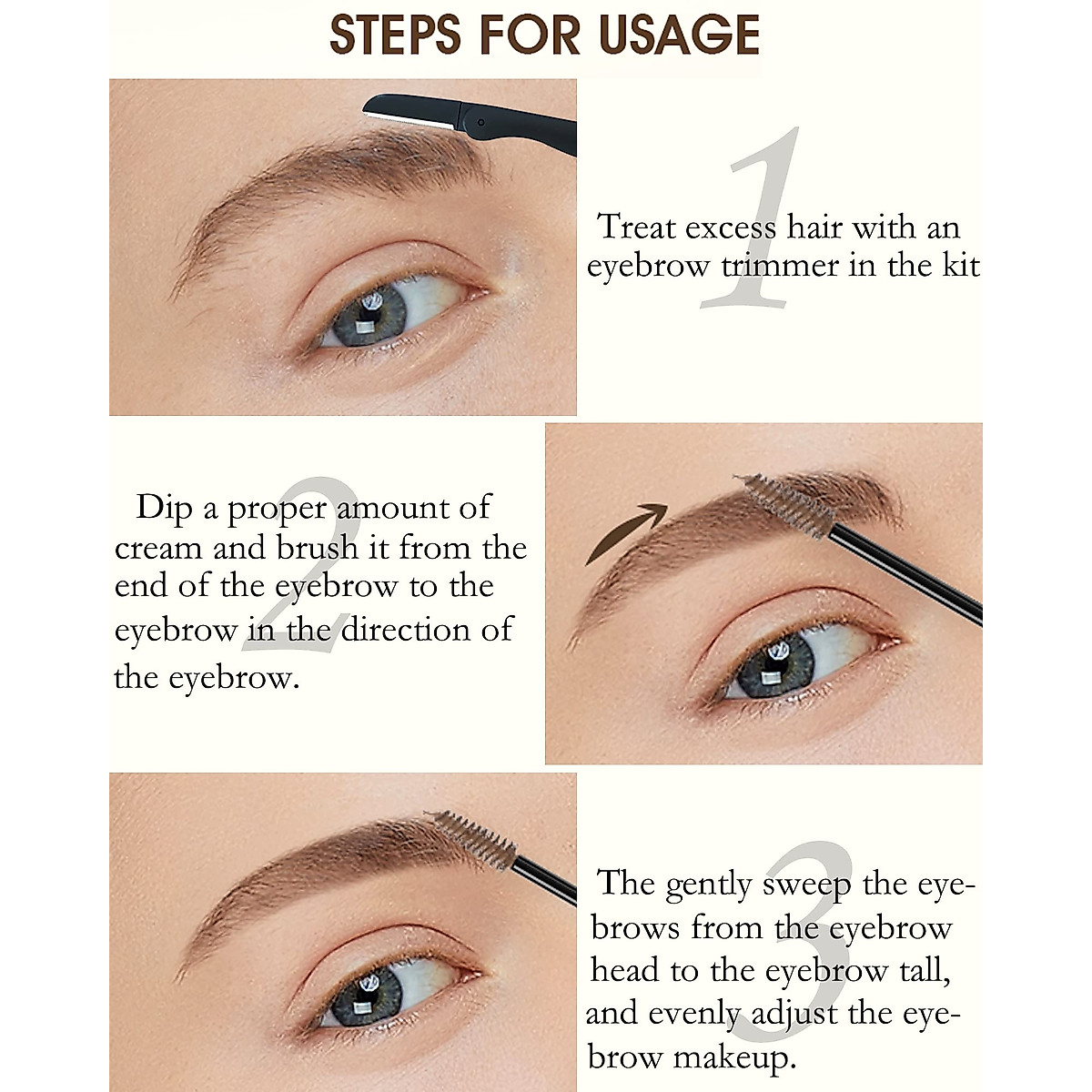 STEPS FOR USAGE

1

Treat excess hair with an eyebrow trimmer in the kit

2

Dip a proper amount of cream and brush it from the end of the eyebrow to the eyebrow in the direction of the eyebrow.

3

The gently sweep the eyebrows from the eyebrow head to the eyebrow tall, and evenly adjust the eyebrow makeup.