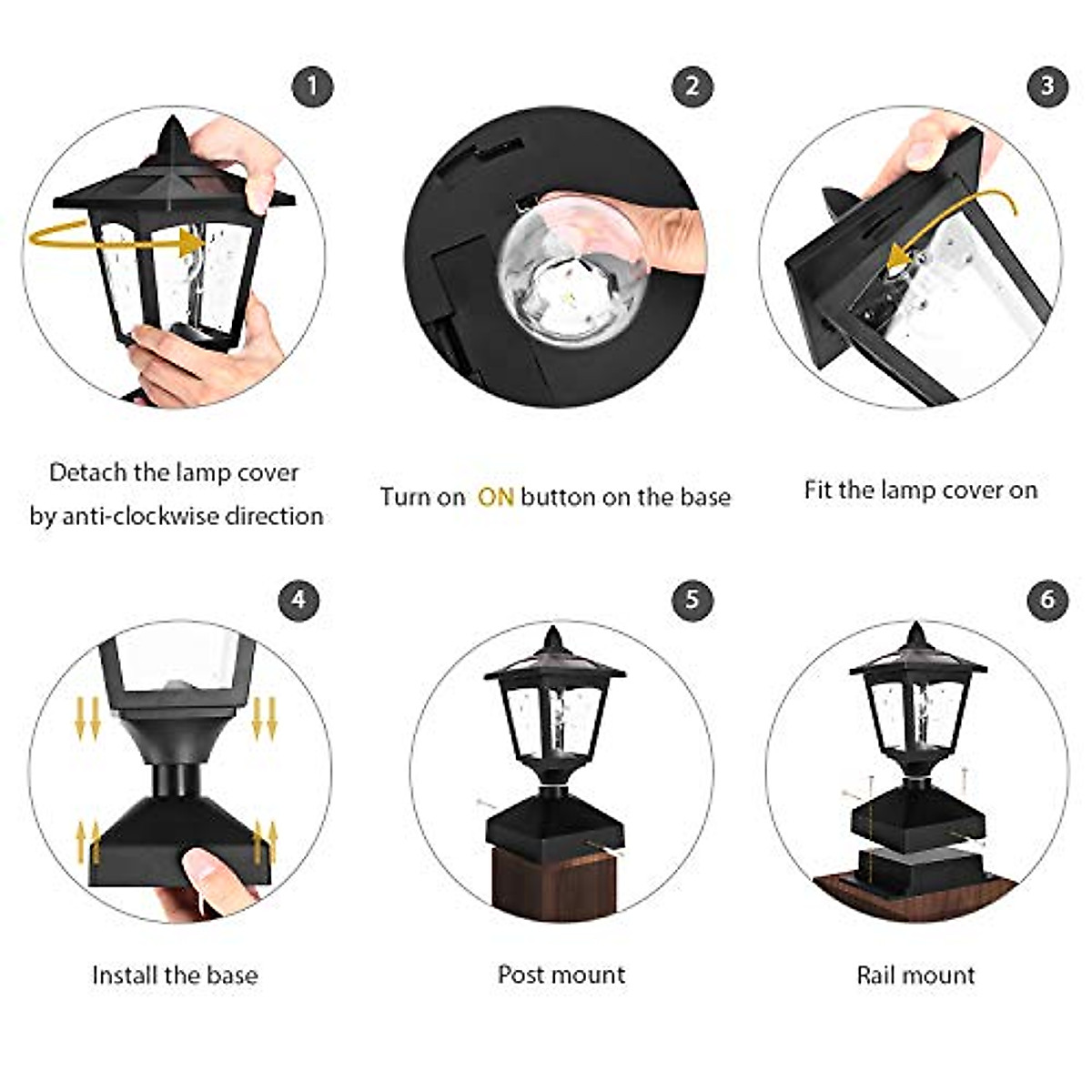 1

Detach the lamp cover by anti-clockwise direction

2

Turn on ON button on the base

3

Fit the lamp cover on

4

Install the base

5

Post mount

6

Rail mount