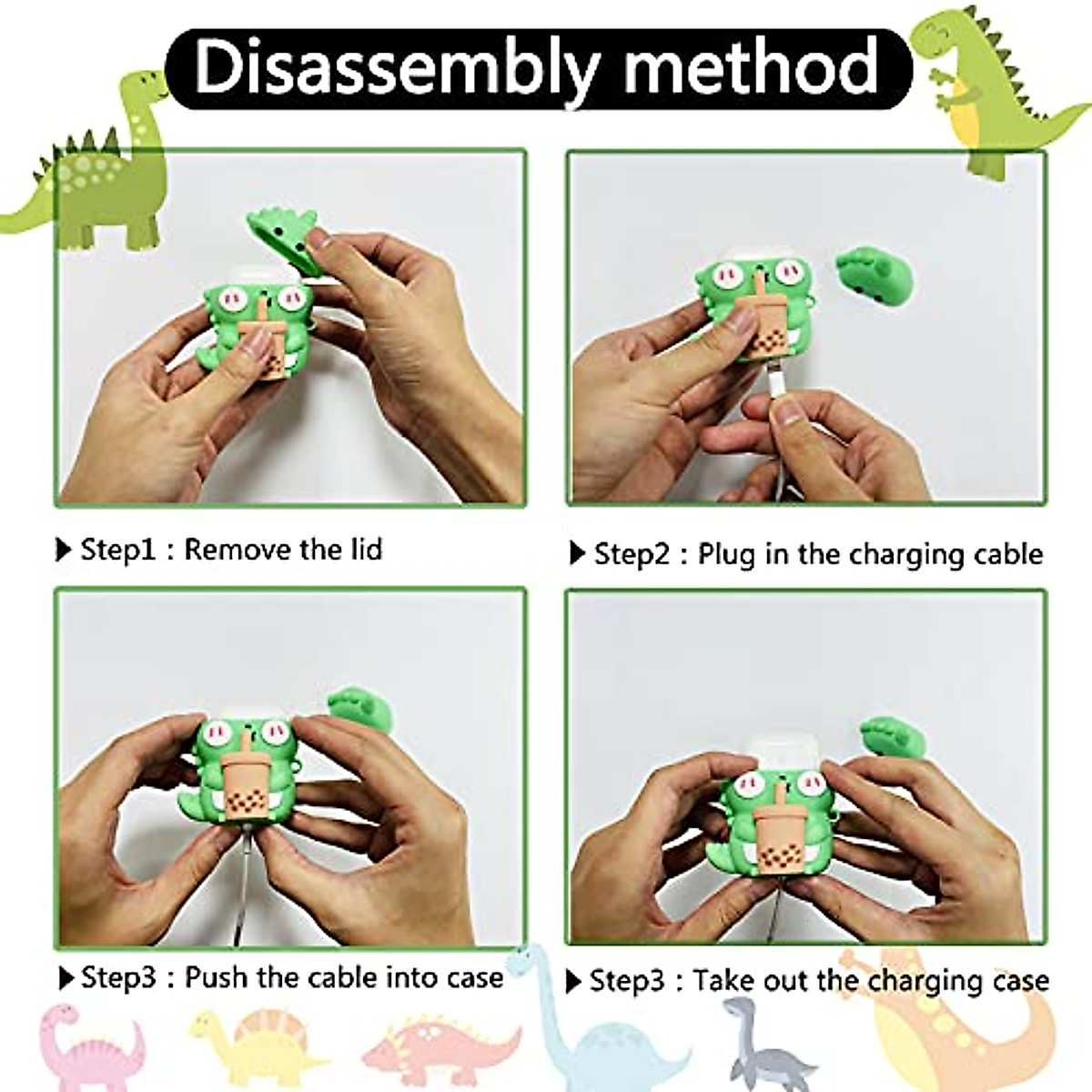 Disassembly method

▶ Step1 : Remove the lid

▶ Step2 : Plug in the charging cable

▶ Step3 : Push the cable into case

▶ Step3 : Take out the charging case