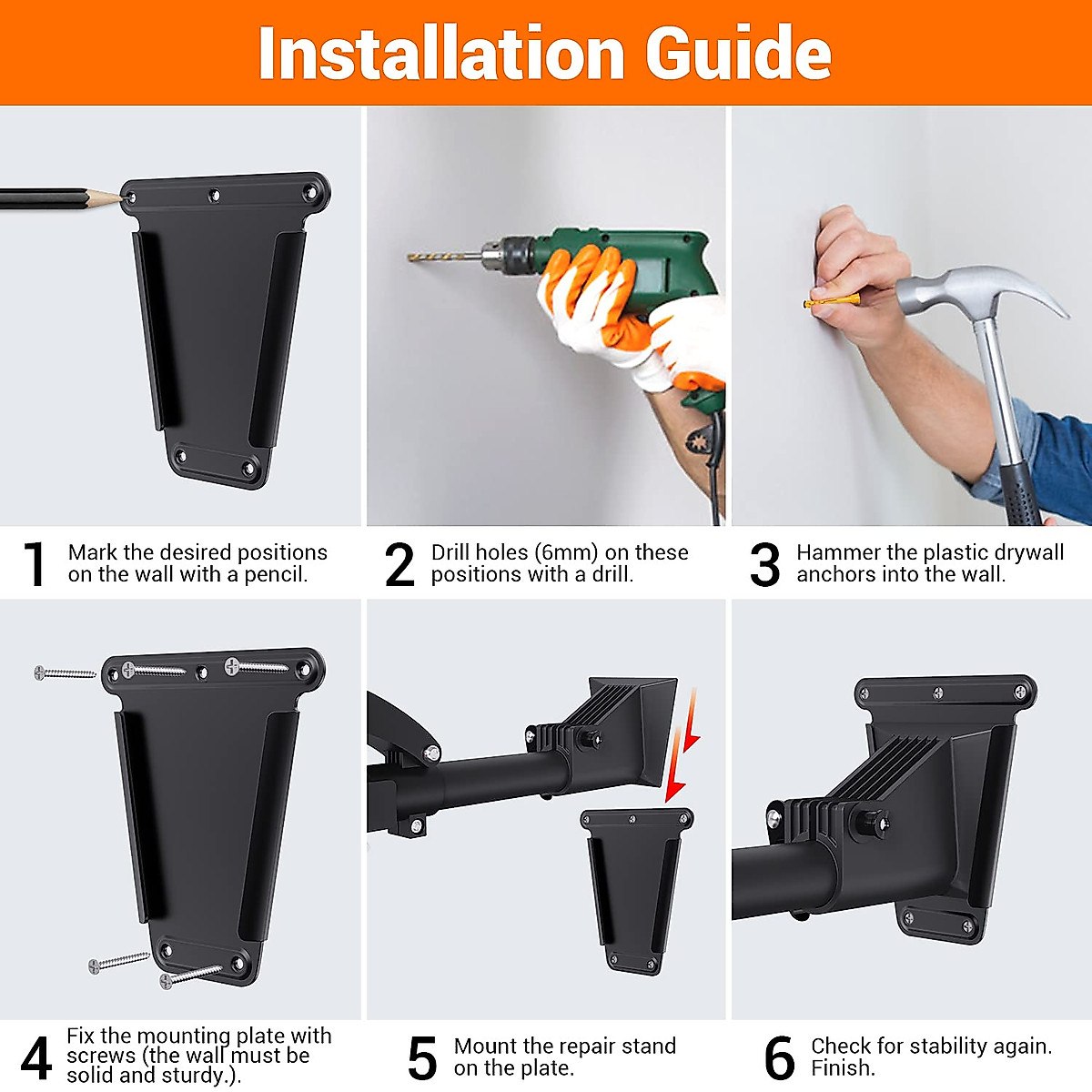 Installation Guide

1 Mark the desired positions on the wall with a pencil.

2 Drill holes (6mm) on these positions with a drill.

3 Hammer the plastic drywall anchors into the wall.

4 Fix the mounting plate with screws (the wall must be solid and sturdy.).

5 Mount the repair stand on the plate.

6 Check for stability again. Finish.