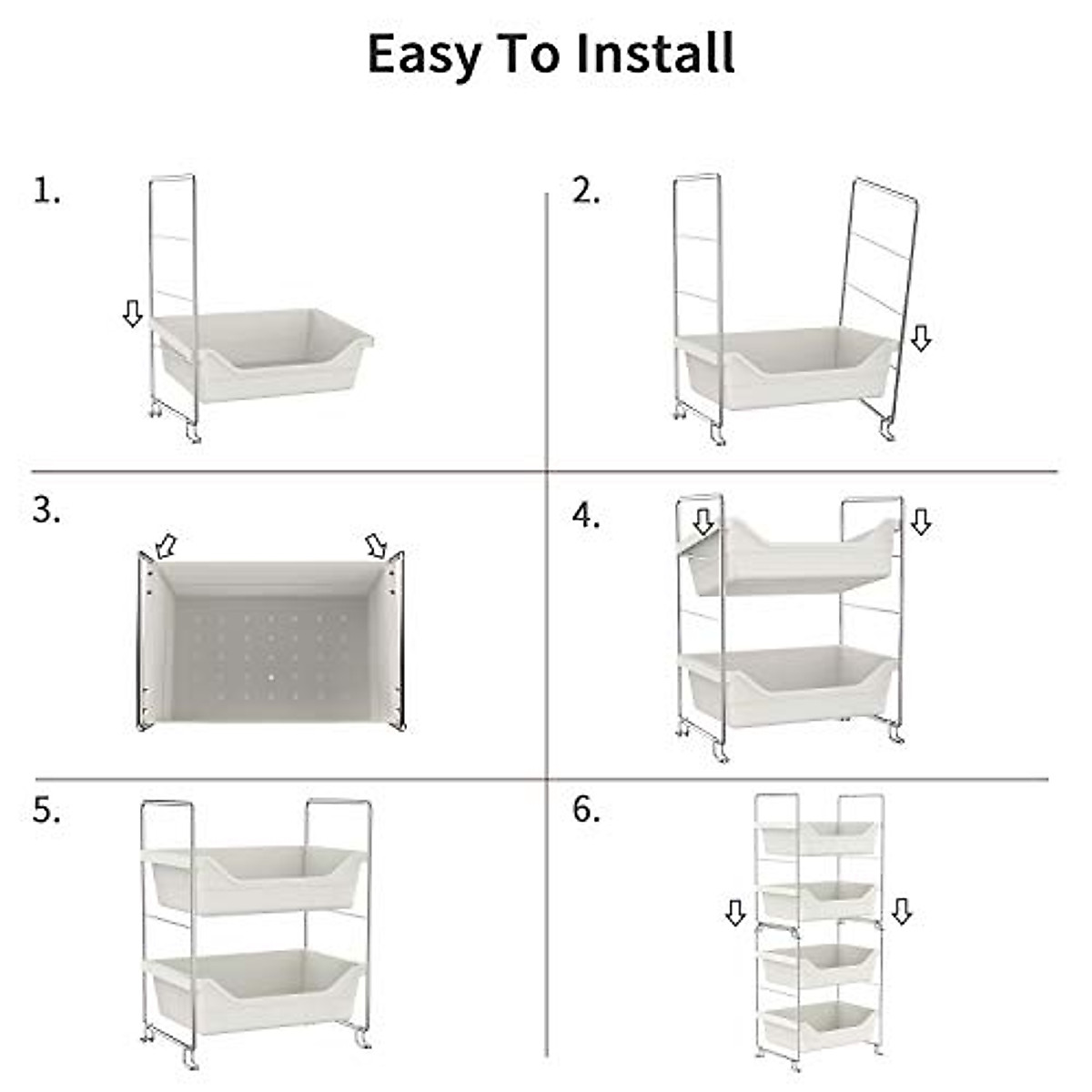 Easy To Install

1.

2.

3.

4.

5.

6.