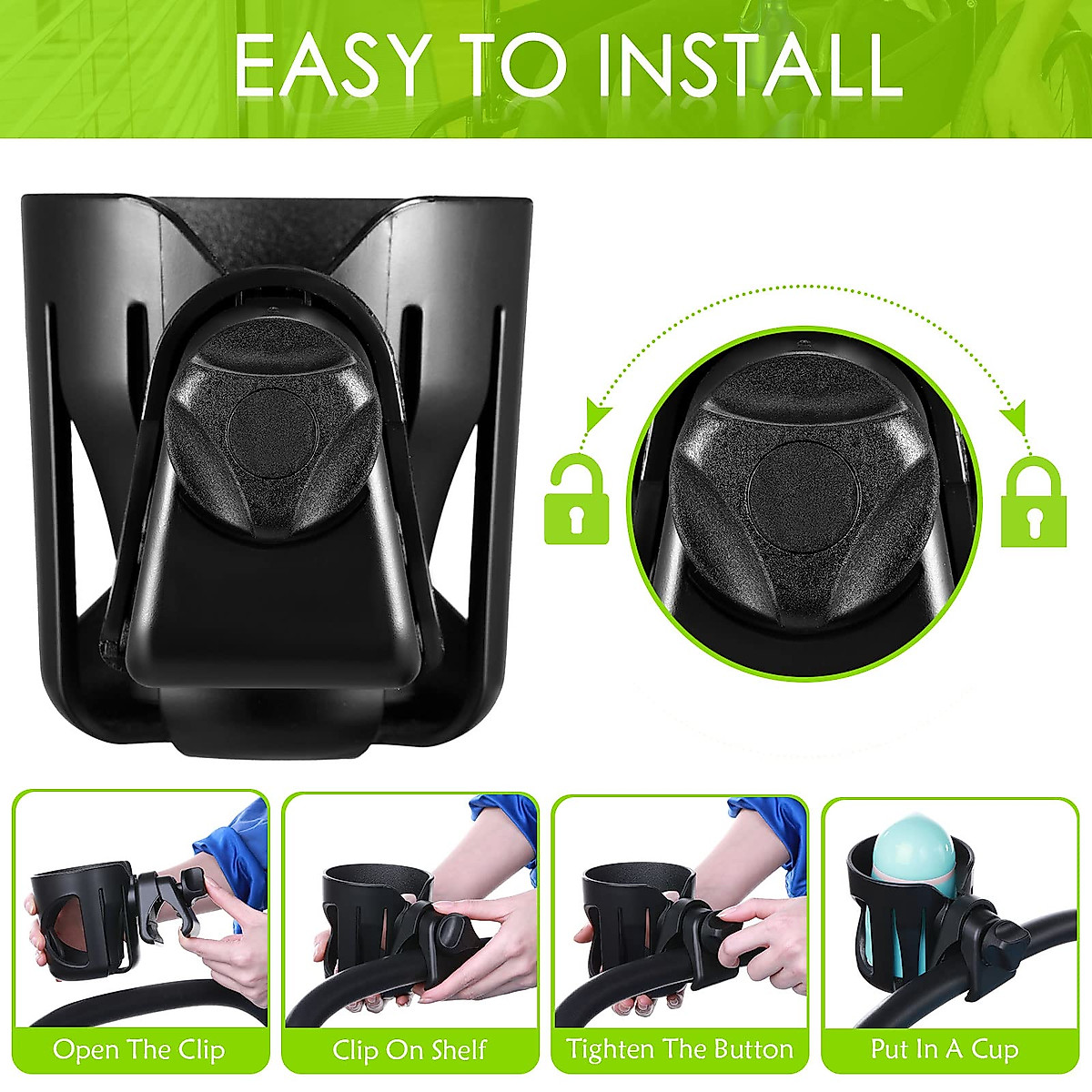 EASY TO INSTALL

Open The Clip

Clip On Shelf

Tighten The Button

Put In A Cup