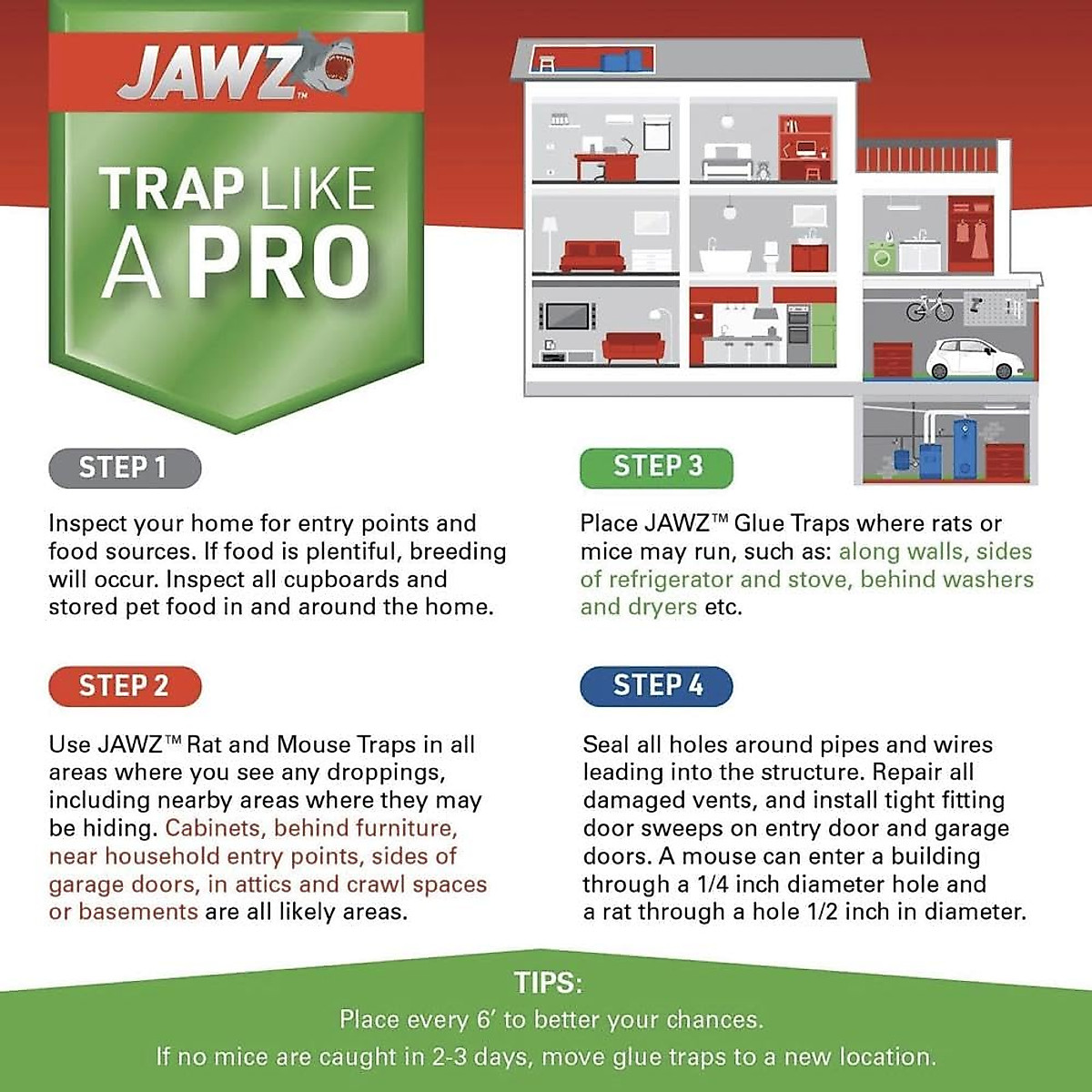 JAWZ™

TRAP LIKE A PRO

STEP 1

Inspect your home for entry points and food sources. If food is plentiful, breeding will occur. Inspect all cupboards and stored pet food in and around the home.

STEP 2

Use JAWZ™ Rat and Mouse Traps in all areas where you see any droppings, including nearby areas where they may be hiding. Cabinets, behind furniture, near household entry points, sides of garage doors, in attics and crawl spaces or basements are all likely areas.

STEP 3

Place JAWZ™ Glue Traps where rats or mice may run, such as: along walls, sides of refrigerator and stove, behind washers and dryers etc.

STEP 4

Seal all holes around pipes and wires leading into the structure. Repair all damaged vents, and install tight fitting door sweeps on entry door and garage doors. A mouse can enter a building through a 1/4 inch diameter hole and a rat through a hole 1/2 inch in diameter.

TIPS:
Place every 6' to better your chances.
If no mice are caught in 2-3 days, move glue traps to a new location.