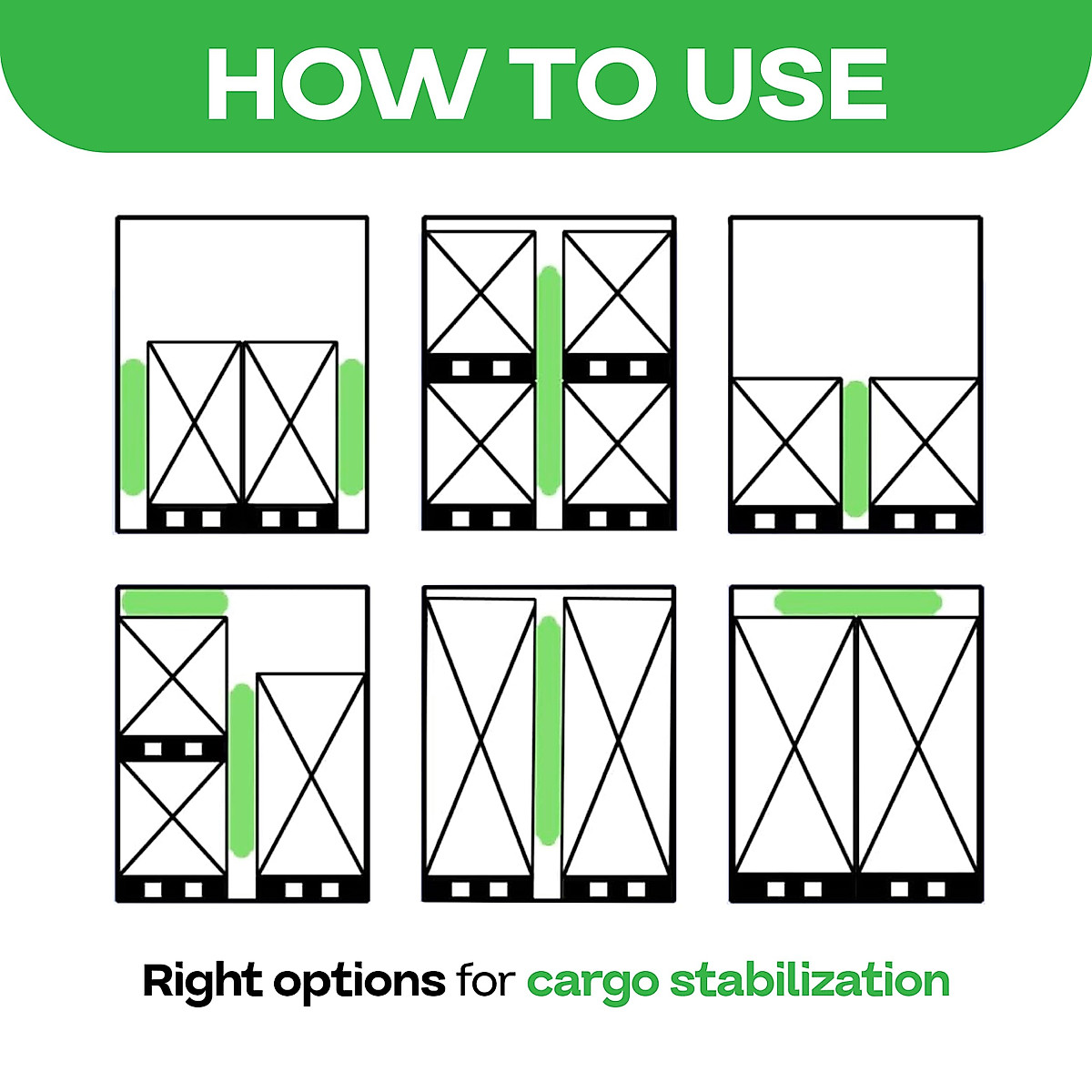 HOW TO USE

Right options for cargo stabilization