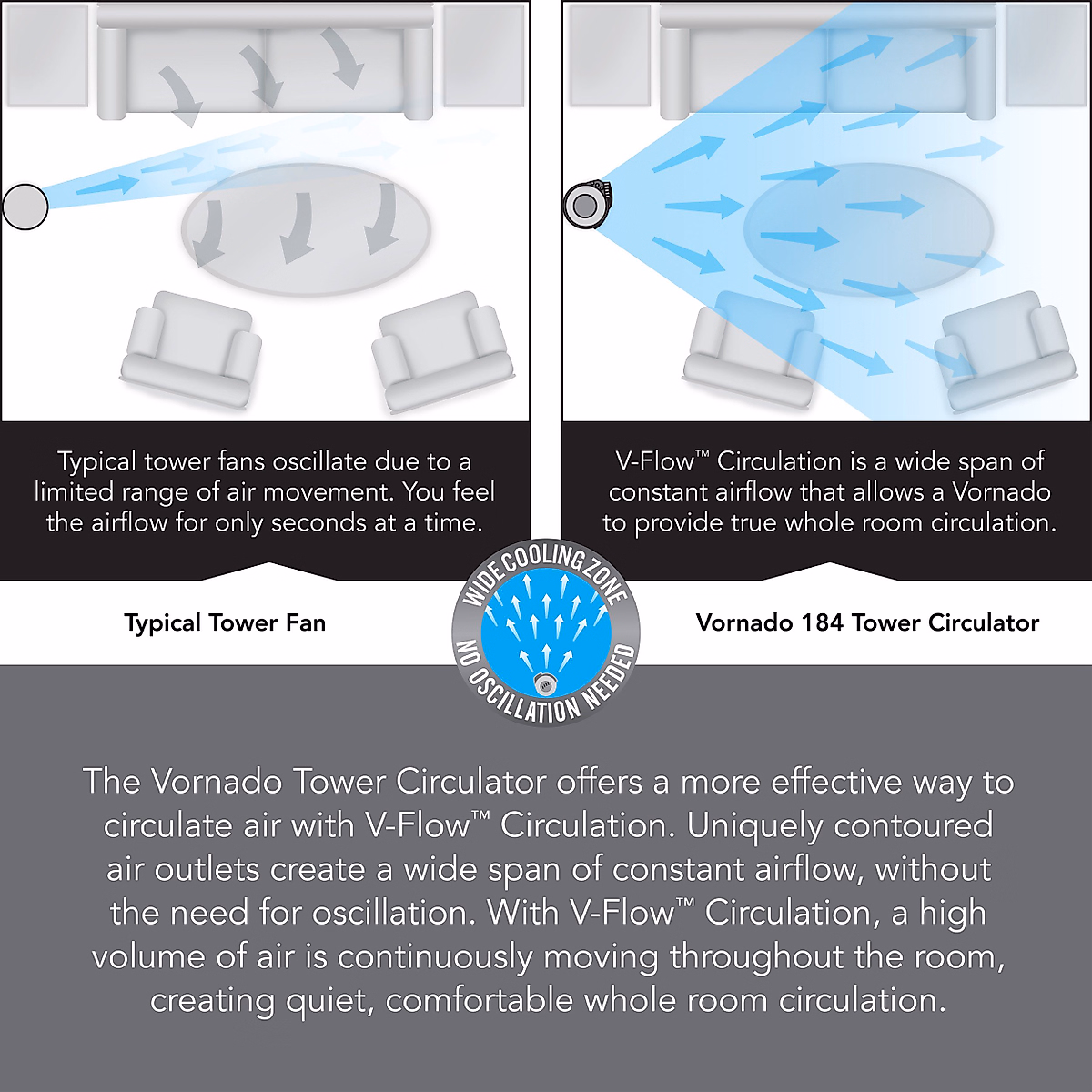 Typical tower fans oscillate due to a limited range of air movement. You feel the airflow for only seconds at a time.

Typical Tower Fan

V-Flow™ Circulation is a wide span of constant airflow that allows a Vornado to provide true whole room circulation.

Vornado 184 Tower Circulator

WIDE COOLING ZONE
NO OSCILLATION NEEDED

The Vornado Tower Circulator offers a more effective way to circulate air with V-Flow™ Circulation. Uniquely contoured air outlets create a wide span of constant airflow, without the need for oscillation. With V-Flow™ Circulation, a high volume of air is continuously moving throughout the room, creating quiet, comfortable whole room circulation.