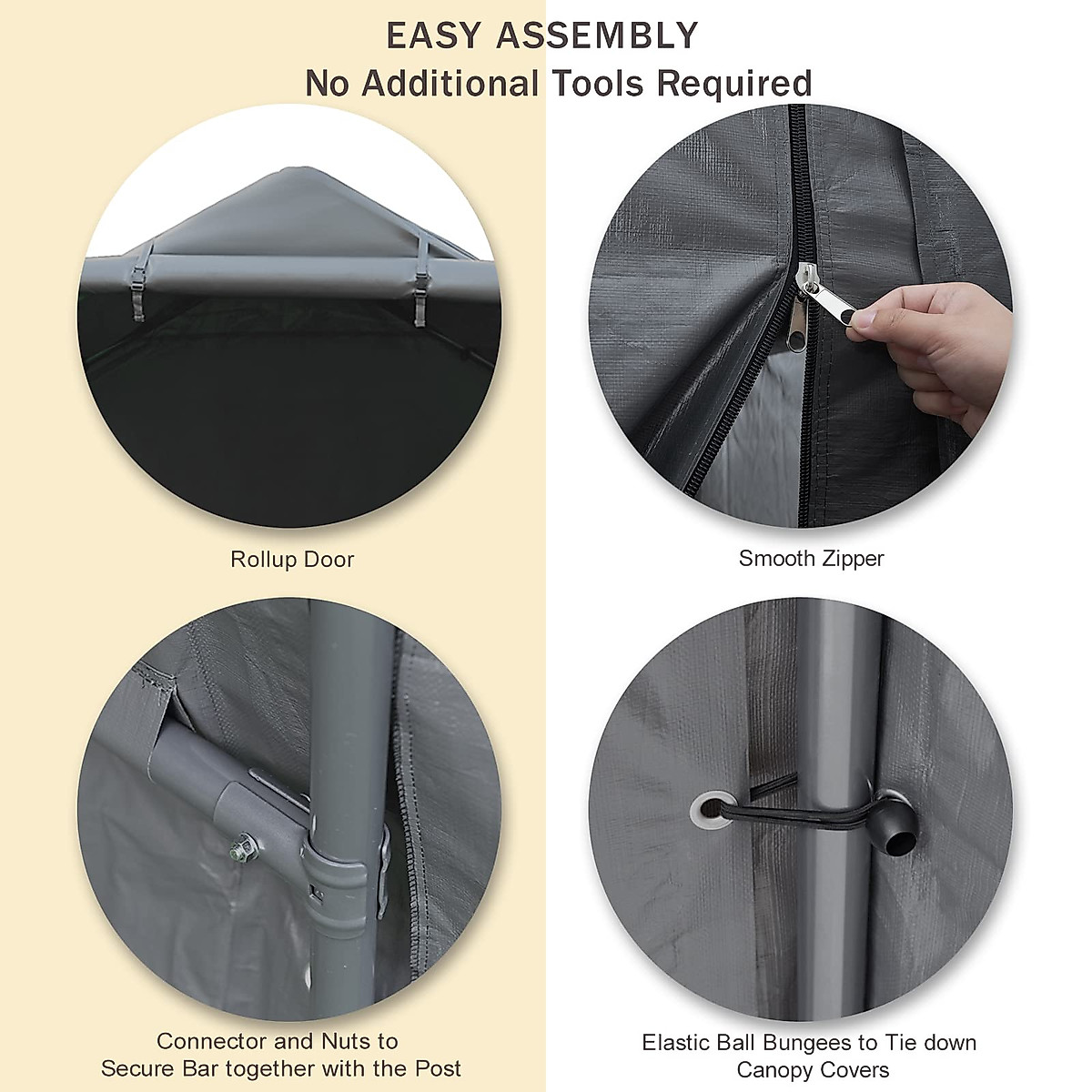 EASY ASSEMBLY
No Additional Tools Required

Rollup Door

Smooth Zipper

Connector and Nuts to Secure Bar together with the Post

Elastic Ball Bungees to Tie down Canopy Covers